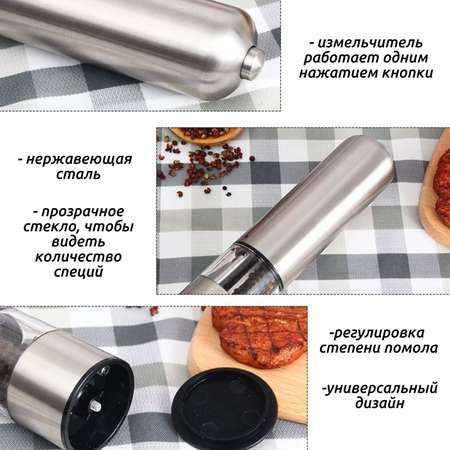 - измельчитель работает одним нажатием кнопки

- нержавеющая сталь

- прозрачное стекло, чтобы видеть количество специй

-регулировка степени помола

-универсальный дизайн