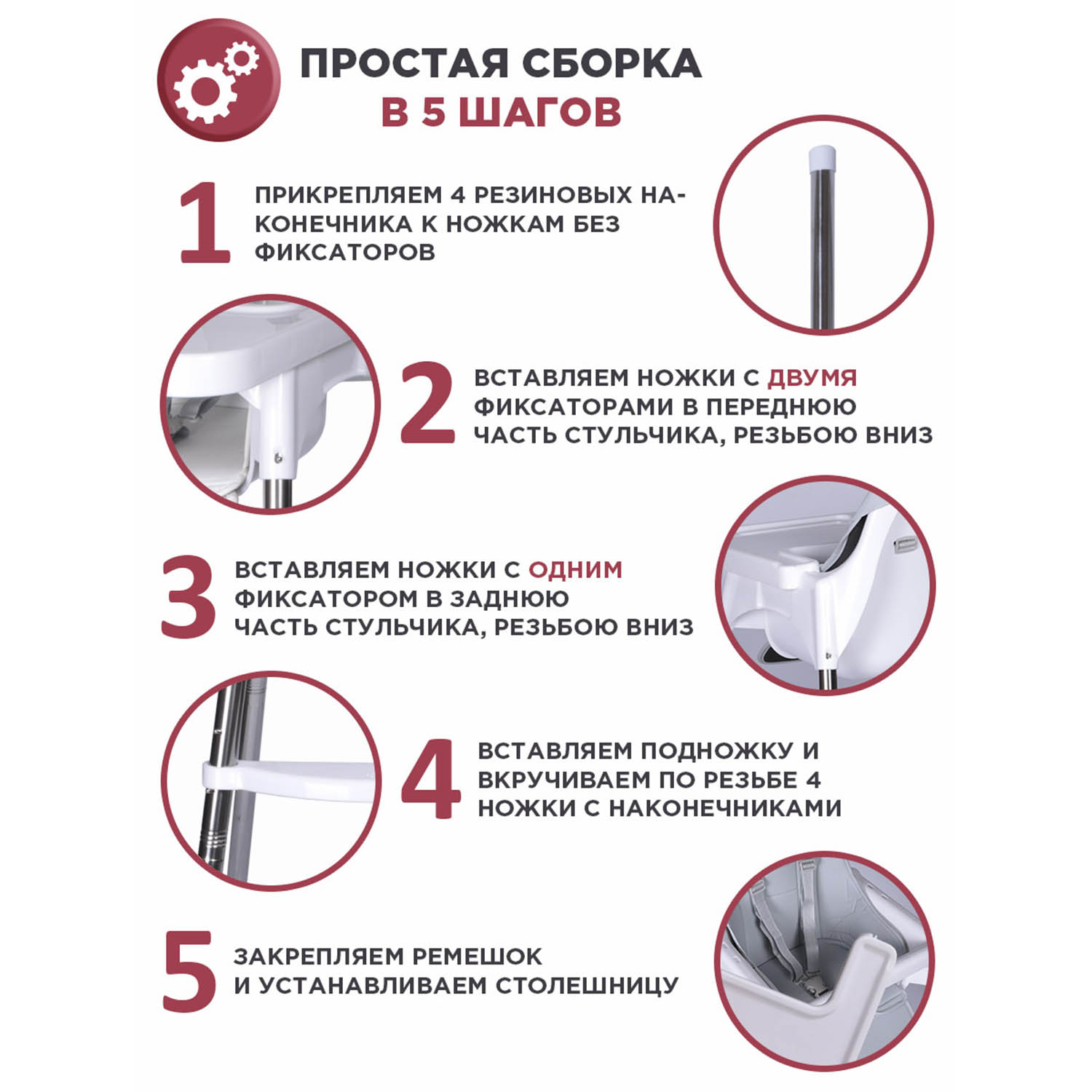 ПРОСТАЯ СБОРКА
В 5 ШАГОВ

1

ПРИКРЕПЛЯЕМ 4 РЕЗИНОВЫХ НАКОНЕЧНИКА К НОЖКАМ БЕЗ ФИКСАТОРОВ

2

ВСТАВЛЯЕМ НОЖКИ С ДВУМЯ ФИКСАТОРАМИ В ПЕРЕДНЮЮ ЧАСТЬ СТУЛЬЧИКА, РЕЗЬБОЮ ВНИЗ

3

ВСТАВЛЯЕМ НОЖКИ С ОДНИМ ФИКСАТОРОМ В ЗАДНЮЮ ЧАСТЬ СТУЛЬЧИКА, РЕЗЬБОЮ ВНИЗ

4

ВСТАВЛЯЕМ ПОДНОЖКУ И ВКРУЧИВАЕМ ПО РЕЗЬБЕ 4 НОЖКИ С НАКОНЕЧНИКАМИ

5

ЗАКРЕПЛЯЕМ РЕМЕШОК И УСТАНАВЛИВАЕМ СТОЛЕШНИЦУ