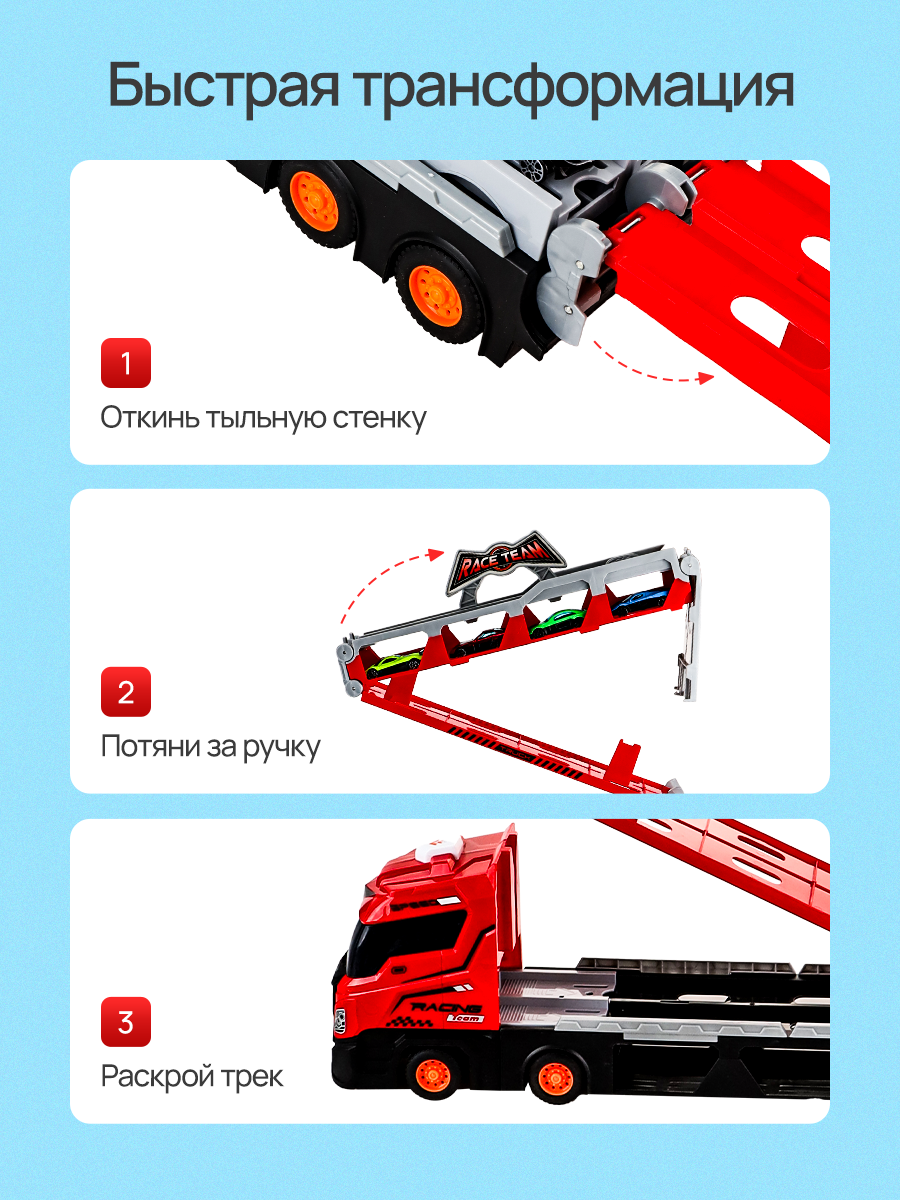 Быстрая трансформация

1

Откинь тыльную стенку

RACE TEAM

2

Потяни за ручку

RACING Team

3

Раскрой трек