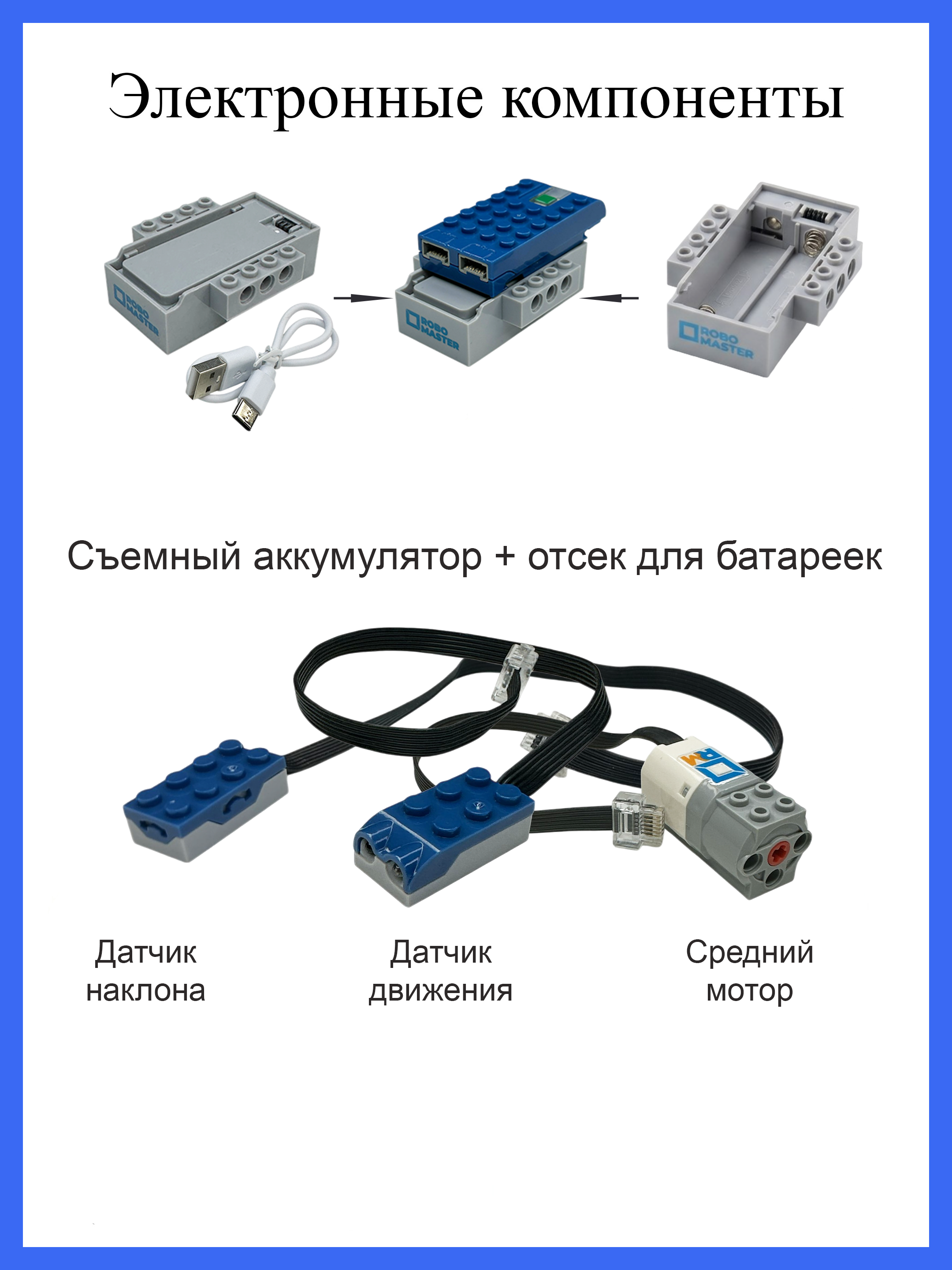 Электронные компоненты

ROBO MASTER

ROBO MASTER

ROBO MASTER

Съемный аккумулятор + отсек для батареек

RM

Датчик наклона

Датчик движения

Средний мотор