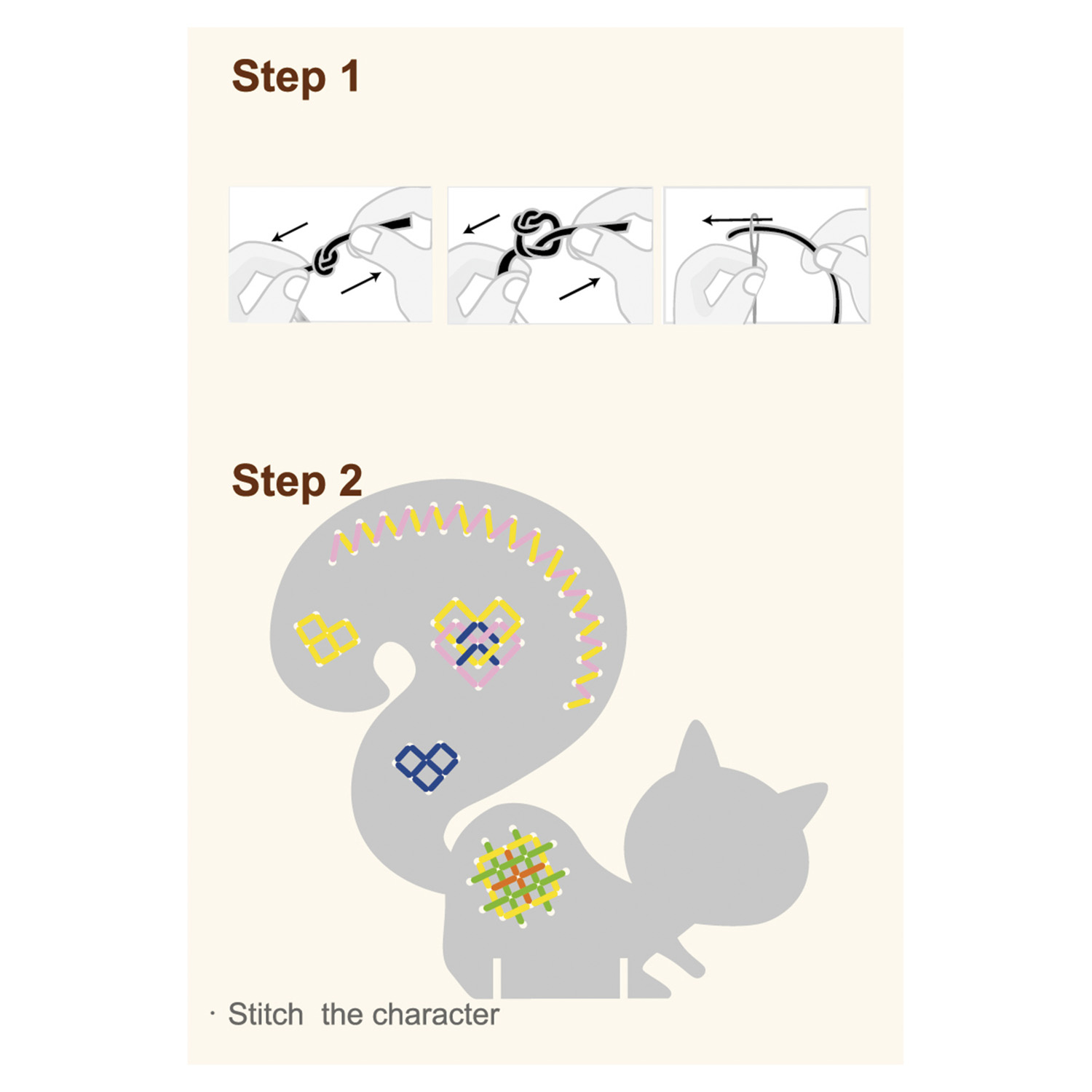 Step 1

Step 2

· Stitch the character