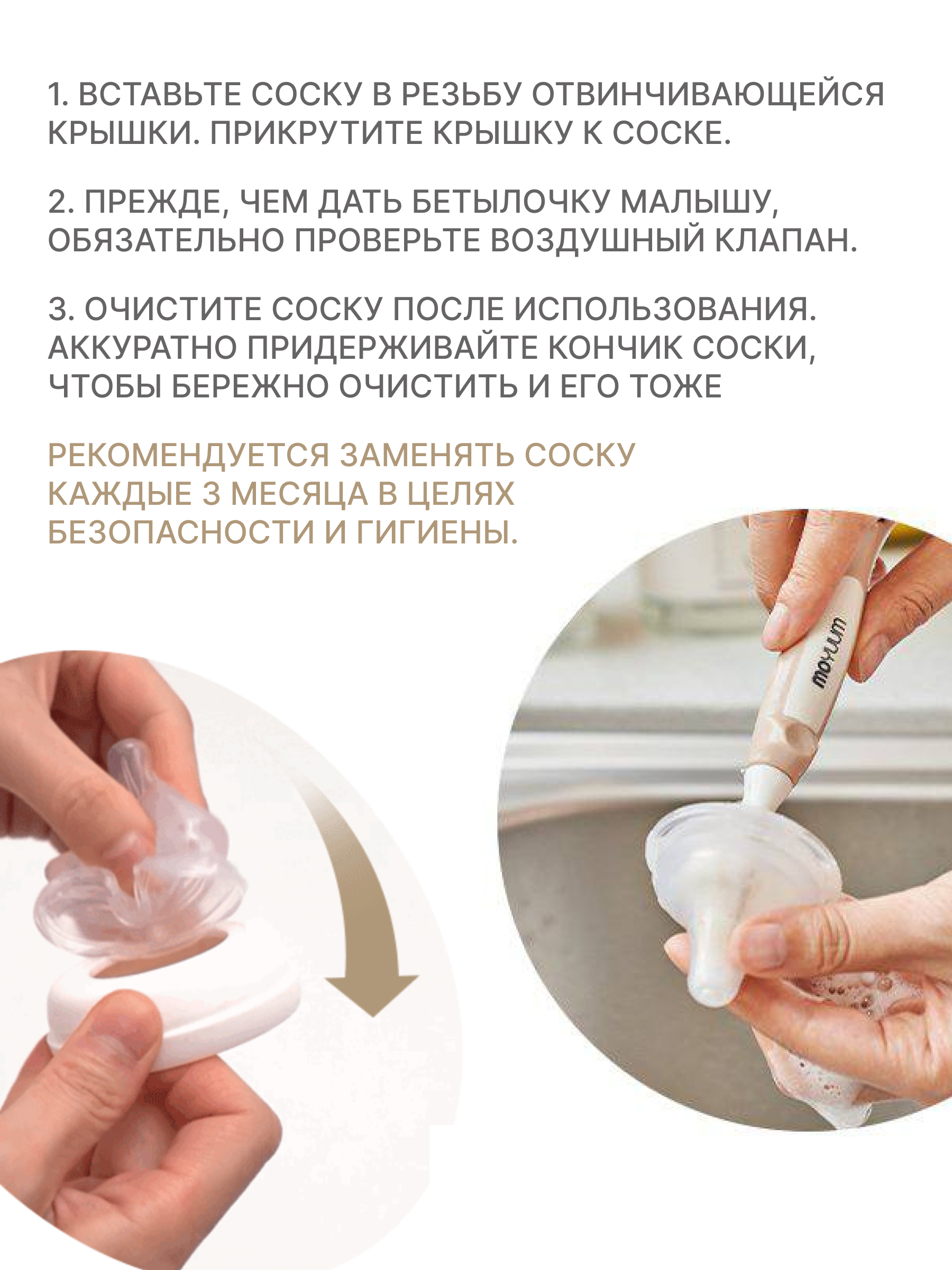 1. ВСТАВЬТЕ СОСКУ В РЕЗЬБУ ОТВИНЧИВАЮЩЕЙСЯ КРЫШКИ. ПРИКРУТИТЕ КРЫШКУ К СОСКЕ.

2. ПРЕЖДЕ, ЧЕМ ДАТЬ БЕТЫЛОЧКУ МАЛЫШУ, ОБЯЗАТЕЛЬНО ПРОВЕРЬТЕ ВОЗДУШНЫЙ КЛАПАН.

3. ОЧИСТИТЕ СОСКУ ПОСЛЕ ИСПОЛЬЗОВАНИЯ. АККУРАТНО ПРИДЕРЖИВАЙТЕ КОНЧИК СОСКИ, ЧТОБЫ БЕРЕЖНО ОЧИСТИТЬ И ЕГО ТОЖЕ

РЕКОМЕНДУЕТСЯ ЗАМЕНЯТЬ СОСКУ КАЖДЫЕ 3 МЕСЯЦА В ЦЕЛЯХ БЕЗОПАСНОСТИ И ГИГИЕНЫ.

moyuum