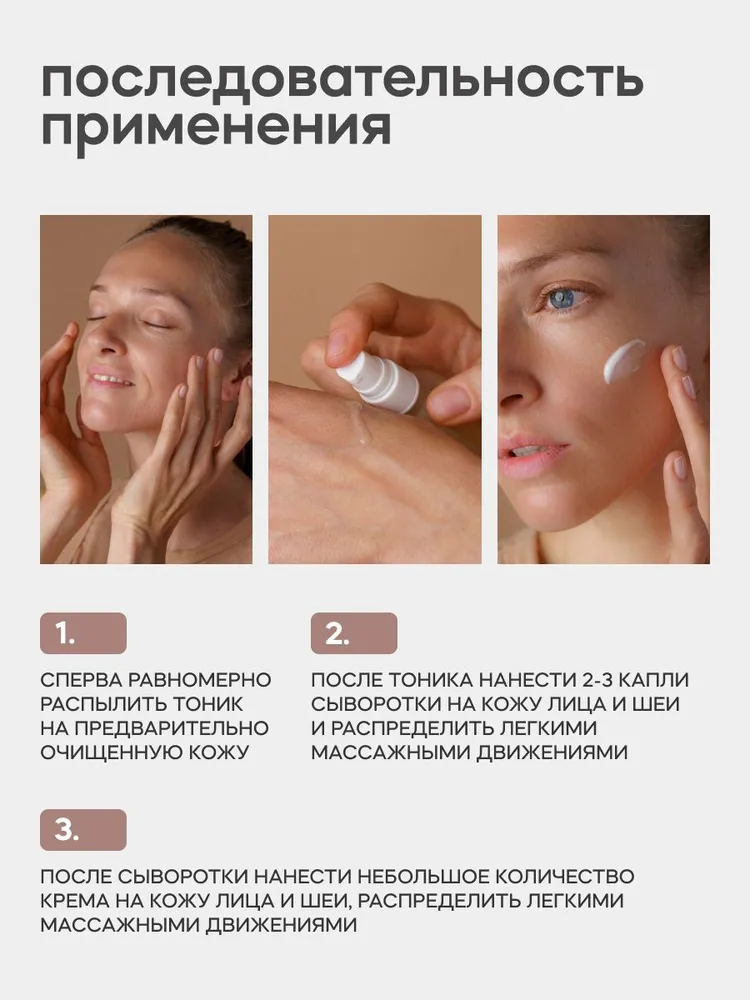 последовательность применения

1.

СПЕРВА РАВНОМЕРНО РАСПЫЛИТЬ ТОНИК НА ПРЕДВАРИТЕЛЬНО ОЧИЩЕННУЮ КОЖУ

2.

ПОСЛЕ ТОНИКА НАНЕСТИ 2-3 КАПЛИ СЫВОРОТКИ НА КОЖУ ЛИЦА И ШЕИ И РАСПРЕДЕЛИТЬ ЛЕГКИМИ МАССАЖНЫМИ ДВИЖЕНИЯМИ

3.

ПОСЛЕ СЫВОРОТКИ НАНЕСТИ НЕБОЛЬШОЕ КОЛИЧЕСТВО КРЕМА НА КОЖУ ЛИЦА И ШЕИ, РАСПРЕДЕЛИТЬ ЛЕГКИМИ МАССАЖНЫМИ ДВИЖЕНИЯМИ