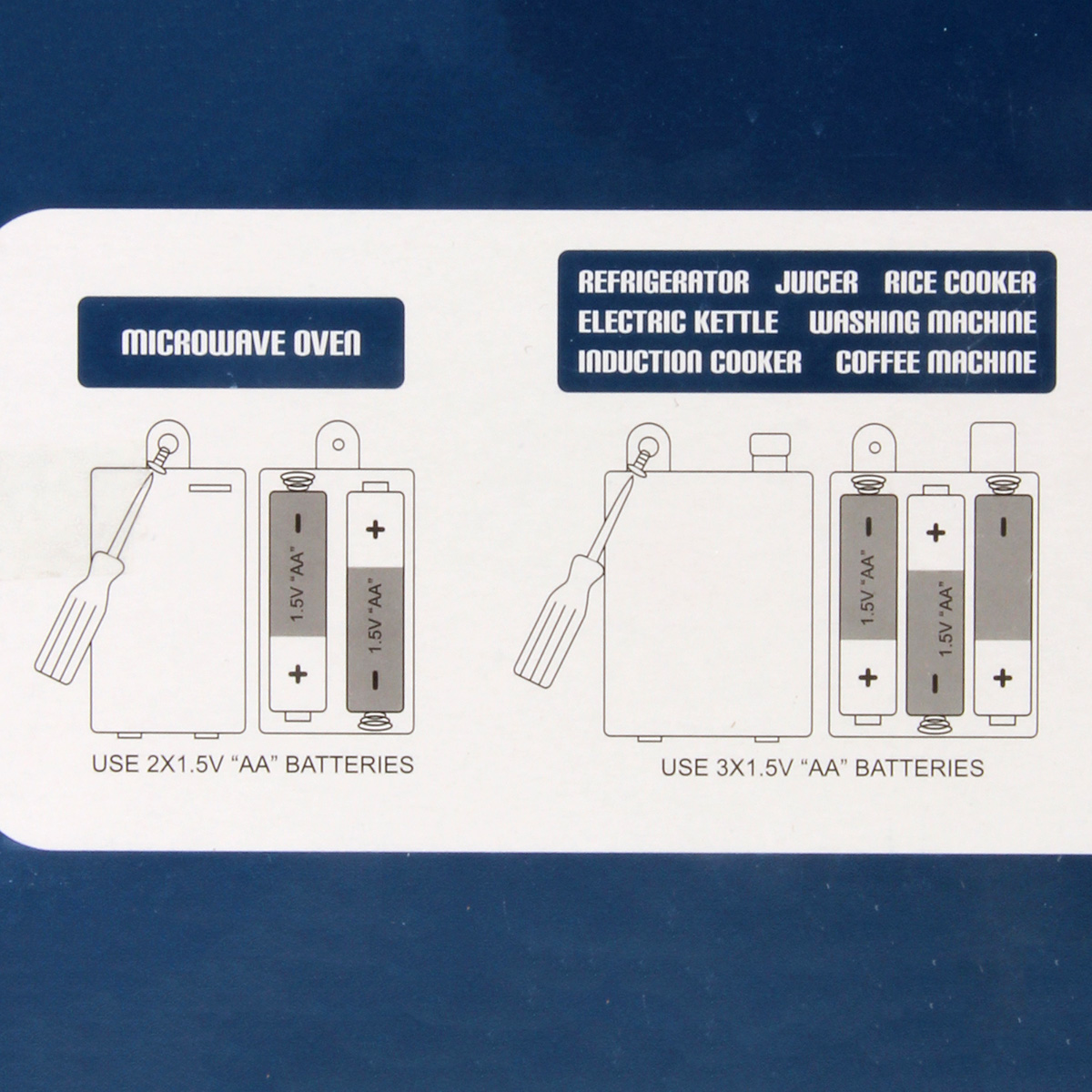 MICROWAVE OVEN

−
1.5V "AA"
+

+
1.5V "AA"
−

USE 2X1.5V "AA" BATTERIES

REFRIGERATOR JUICER RICE COOKER
ELECTRIC KETTLE WASHING MACHINE
INDUCTION COOKER COFFEE MACHINE

−
1.5V "AA"
+

+
1.5V "AA"
−

−
+

USE 3X1.5V "AA" BATTERIES