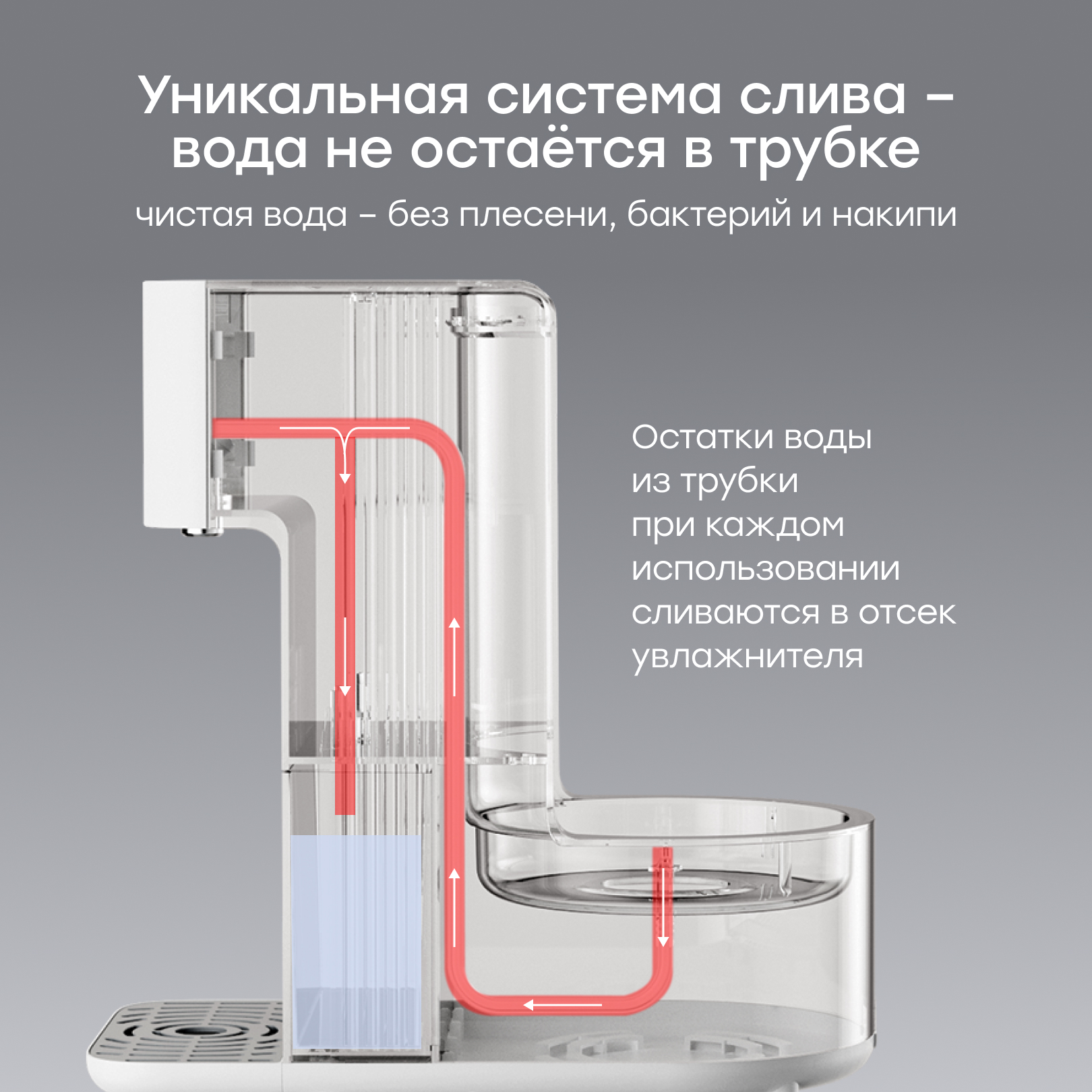 Уникальная система слива – вода не остаётся в трубке

чистая вода – без плесени, бактерий и накипи

Остатки воды из трубки при каждом использовании сливаются в отсек увлажнителя