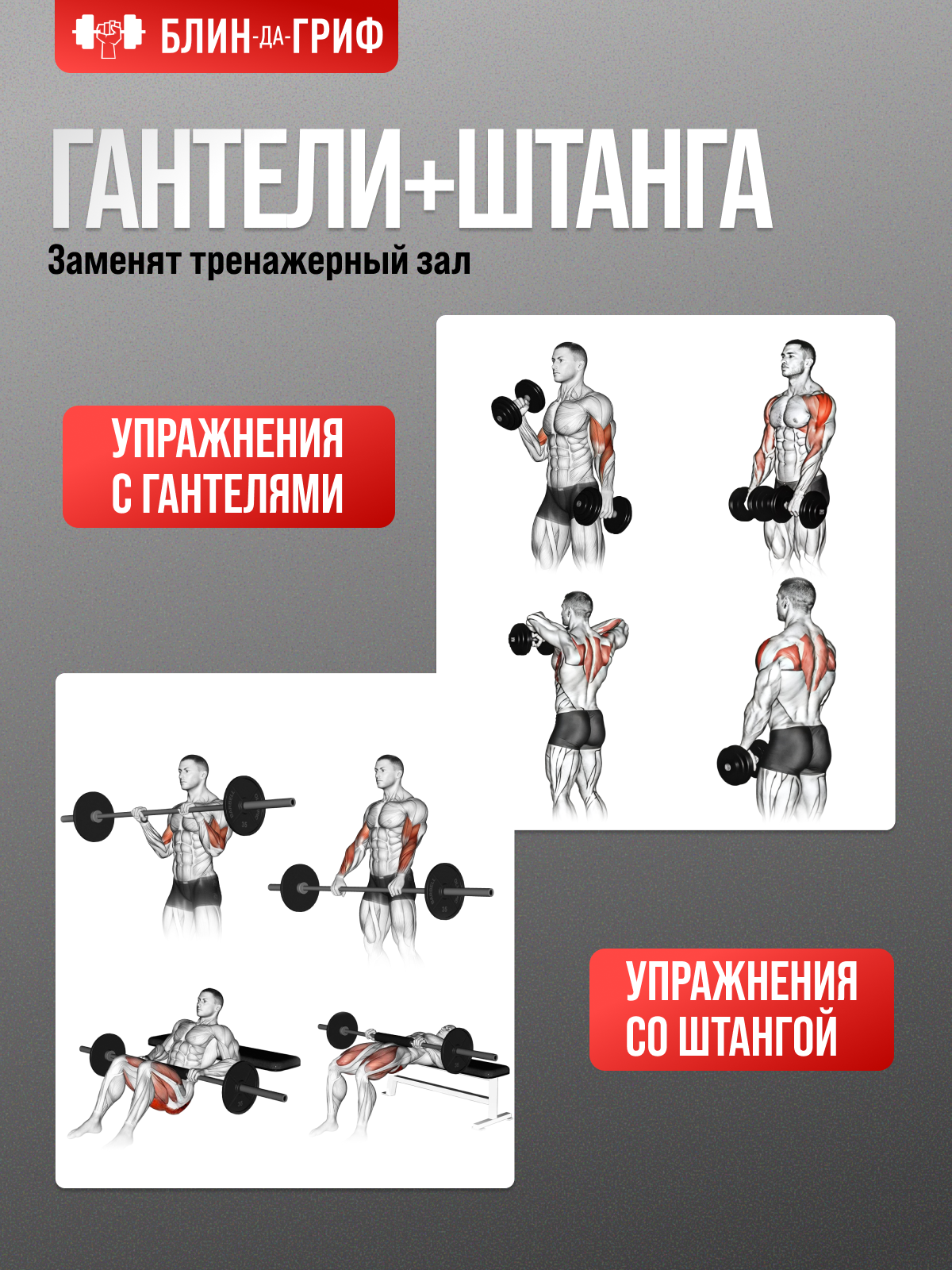 БЛИН-ДА-ГРИФ

ГАНТЕЛИ+ШТАНГА
Заменят тренажерный зал

УПРАЖНЕНИЯ С ГАНТЕЛЯМИ

УПРАЖНЕНИЯ СО ШТАНГОЙ