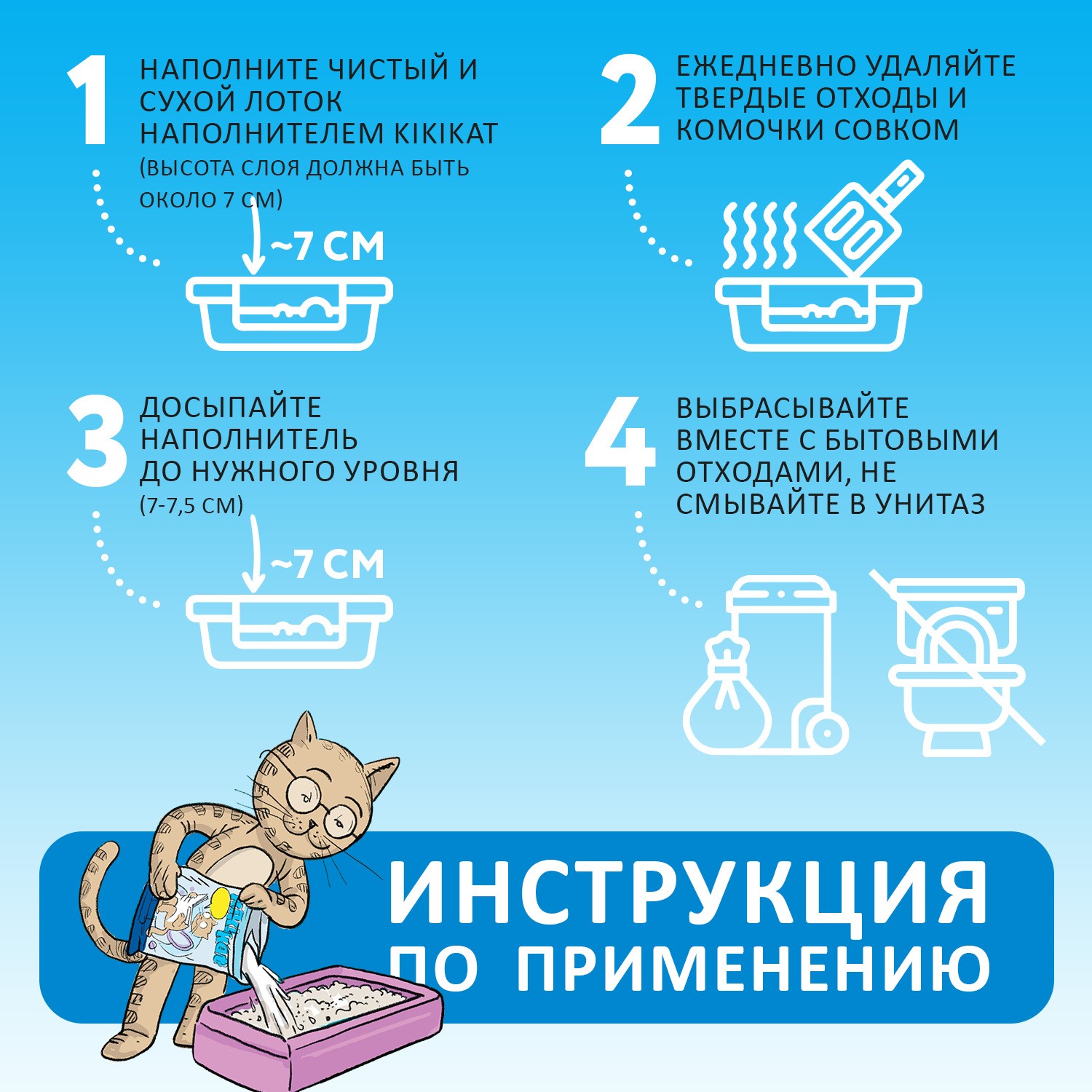 1 НАПОЛНИТЕ ЧИСТЫЙ И СУХОЙ ЛОТОК НАПОЛНИТЕЛЕМ KIKIKAT (ВЫСОТА СЛОЯ ДОЛЖНА БЫТЬ ОКОЛО 7 СМ)

~7 СМ

2 ЕЖЕДНЕВНО УДАЛЯЙТЕ ТВЕРДЫЕ ОТХОДЫ И КОМОЧКИ СОВКОМ

3 ДОСЫПАЙТЕ НАПОЛНИТЕЛЬ ДО НУЖНОГО УРОВНЯ (7-7,5 СМ)

~7 СМ

4 ВЫБРАСЫВАЙТЕ ВМЕСТЕ С БЫТОВЫМИ ОТХОДАМИ, НЕ СМЫВАЙТЕ В УНИТАЗ

ИНСТРУКЦИЯ ПО ПРИМЕНЕНИЮ