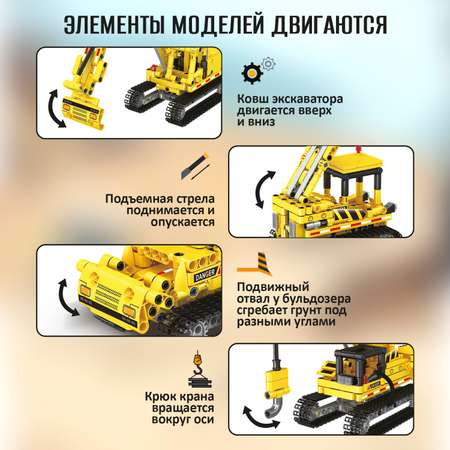 ЭЛЕМЕНТЫ МОДЕЛЕЙ ДВИГАЮТСЯ

Ковш экскаватора двигается вверх и вниз

Подъемная стрела поднимается и опускается

DANGER

Подвижный отвал у бульдозера сгребает грунт под разными углами

Крюк крана вращается вокруг оси