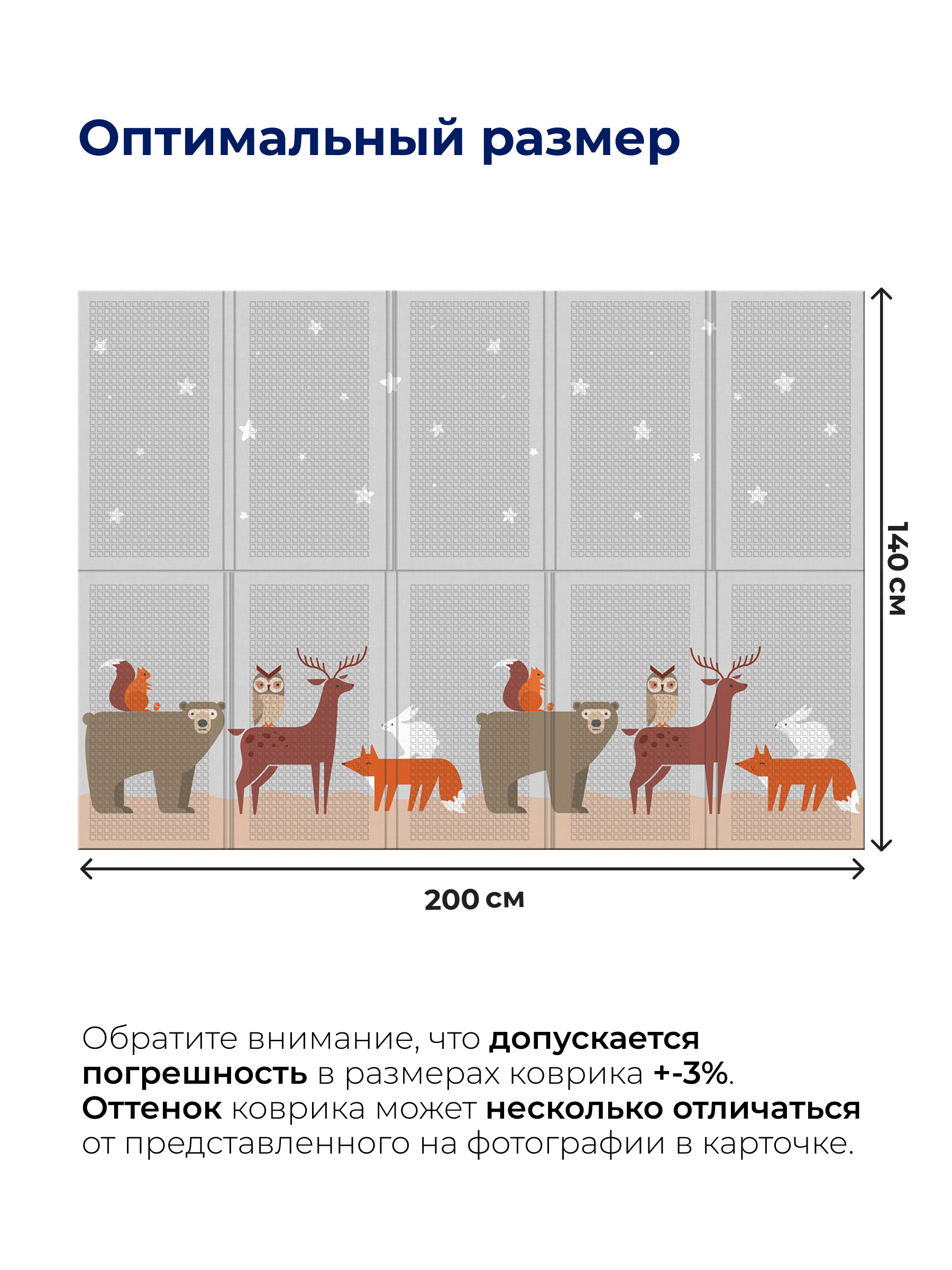 Оптимальный размер

140 см

200 см

Обратите внимание, что допускается погрешность в размерах коврика +-3%. Оттенок коврика может несколько отличаться от представленного на фотографии в карточке.