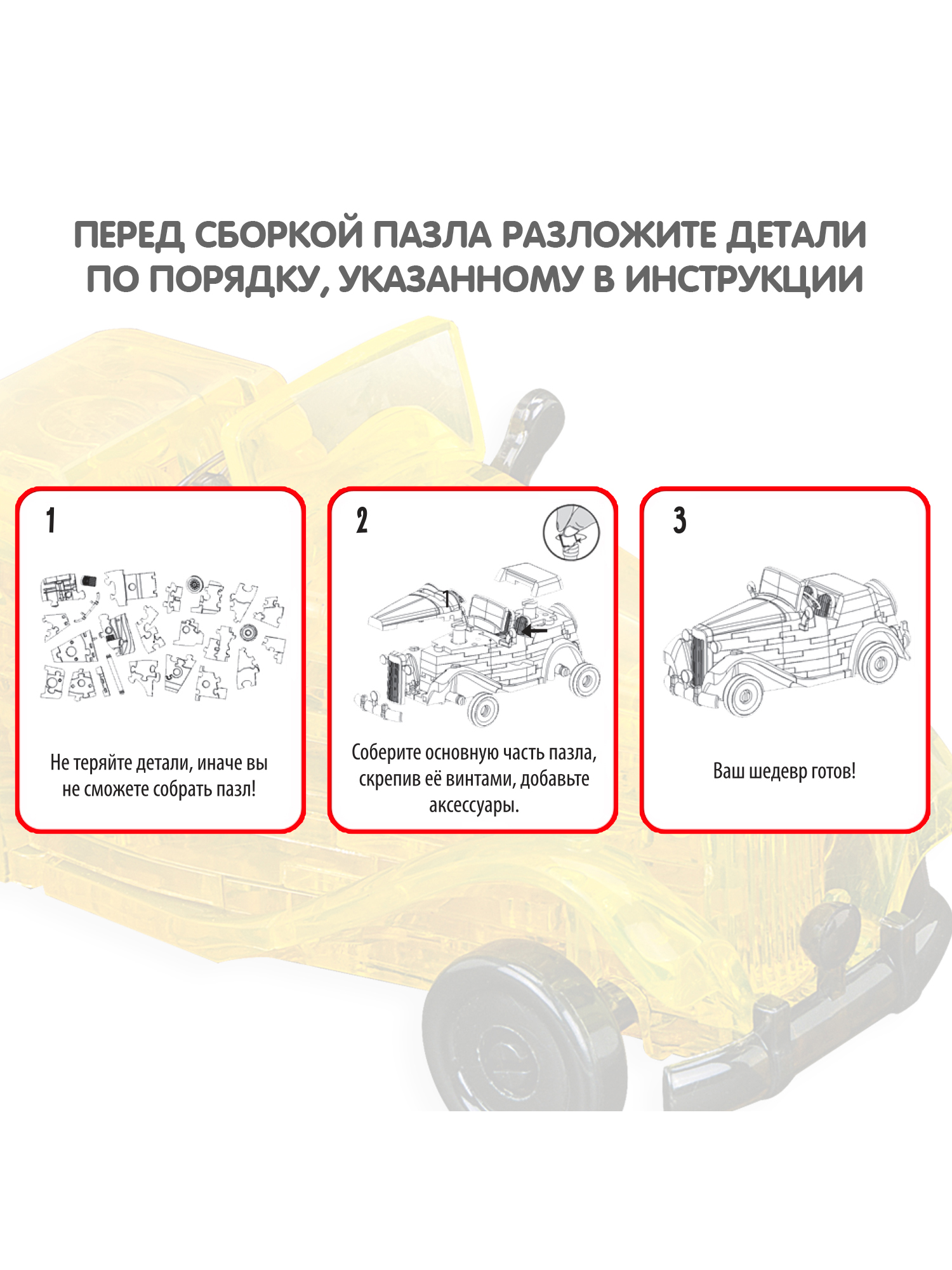 ПЕРЕД СБОРКОЙ ПАЗЛА РАЗЛОЖИТЕ ДЕТАЛИ ПО ПОРЯДКУ, УКАЗАННОМУ В ИНСТРУКЦИИ

1

Не теряйте детали, иначе вы не сможете собрать пазл!

2

1

Соберите основную часть пазла, скрепив её винтами, добавьте аксессуары.

3

Ваш шедевр готов!