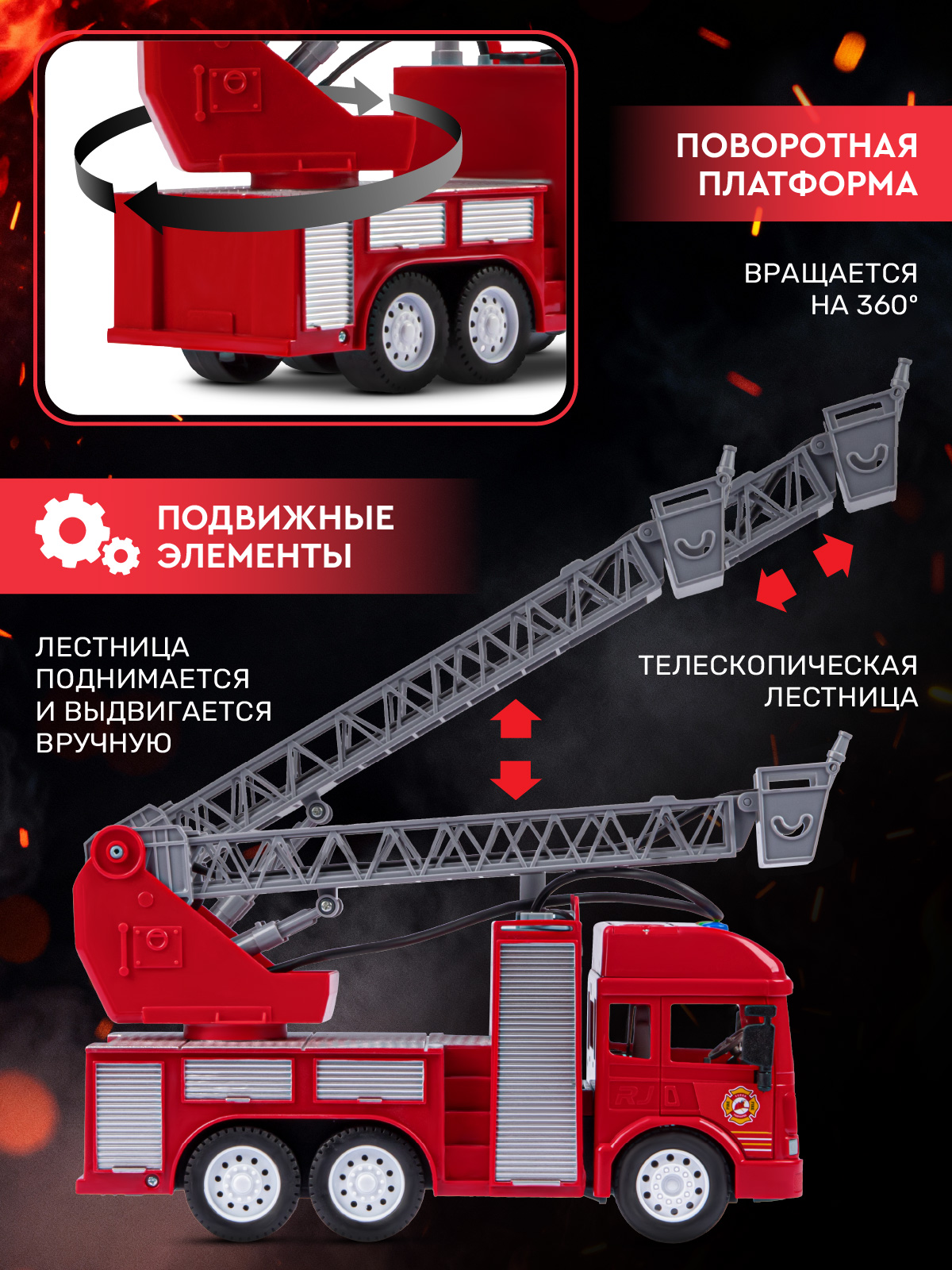 ПОВОРОТНАЯ ПЛАТФОРМА

ВРАЩАЕТСЯ НА 360°

ПОДВИЖНЫЕ ЭЛЕМЕНТЫ

ЛЕСТНИЦА ПОДНИМАЕТСЯ И ВЫДВИГАЕТСЯ ВРУЧНУЮ

ТЕЛЕСКОПИЧЕСКАЯ ЛЕСТНИЦА

RJ