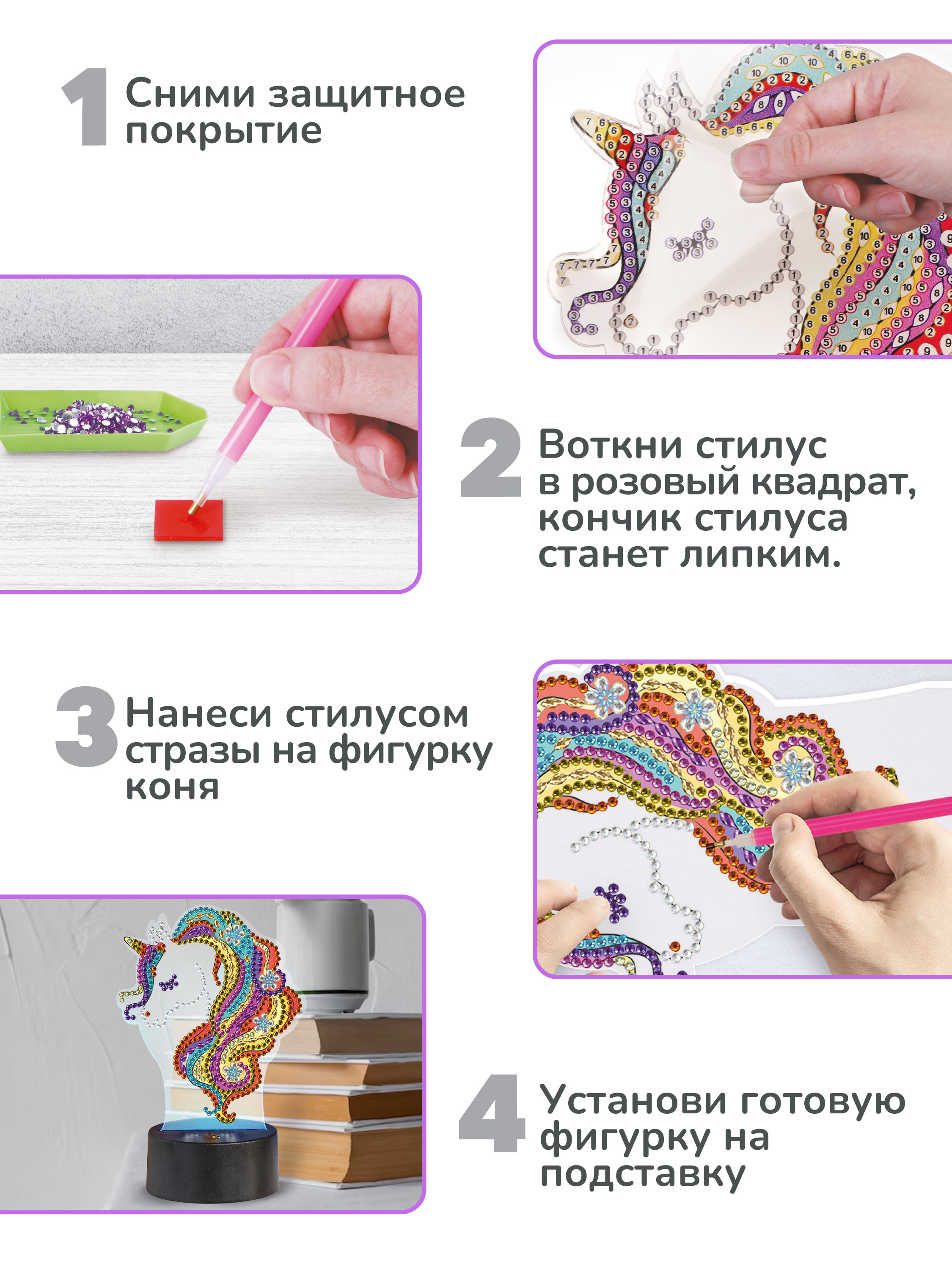 1 Сними защитное покрытие

2 Воткни стилус в розовый квадрат, кончик стилуса станет липким.

3 Нанеси стилусом стразы на фигурку коня

4 Установи готовую фигурку на подставку