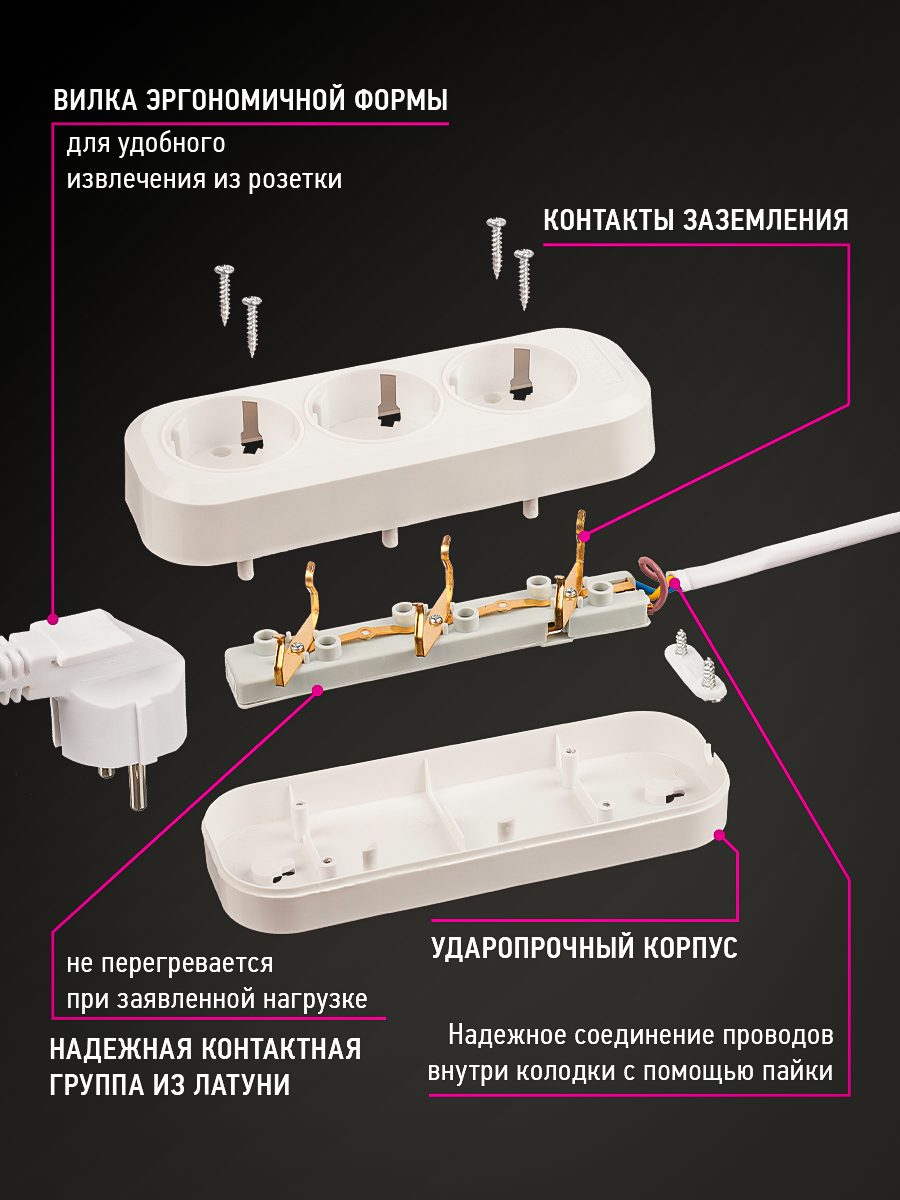 ВИЛКА ЭРГОНОМИЧНОЙ ФОРМЫ
для удобного извлечения из розетки

КОНТАКТЫ ЗАЗЕМЛЕНИЯ

УДАРОПРОЧНЫЙ КОРПУС

не перегревается при заявленной нагрузке

НАДЕЖНАЯ КОНТАКТНАЯ ГРУППА ИЗ ЛАТУНИ

Надежное соединение проводов внутри колодки с помощью пайки