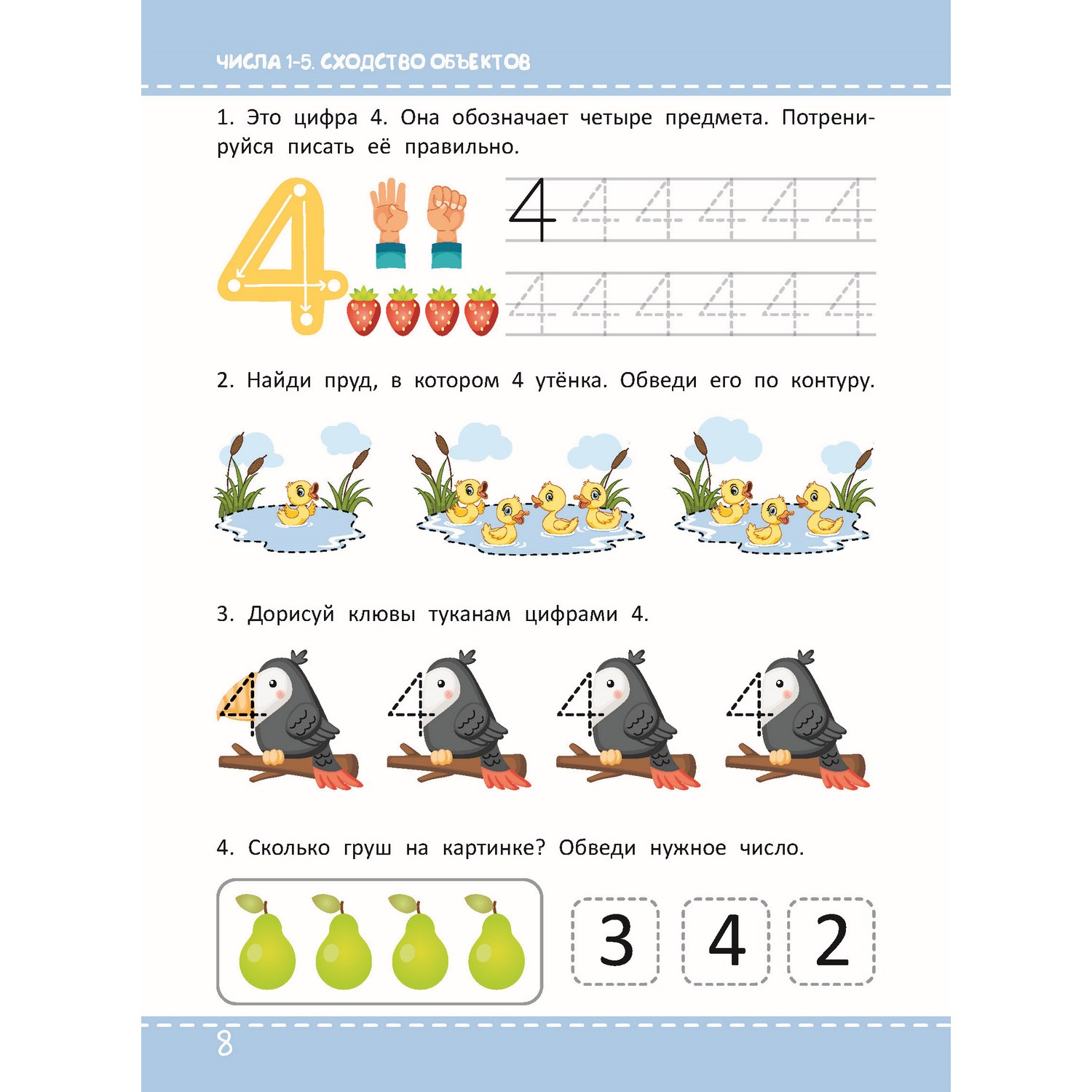 ЧИСЛА 1-5. СХОДСТВО ОБЪЕКТОВ

1. Это цифра 4. Она обозначает четыре предмета. Потренируйся писать её правильно.

4 4 4 4 4 4
4 4 4 4 4 4
4

2. Найди пруд, в котором 4 утёнка. Обведи его по контуру.

3. Дорисуй клювы туканам цифрами 4.

4 4 4 4

4. Сколько груш на картинке? Обведи нужное число.

3 4 2

8