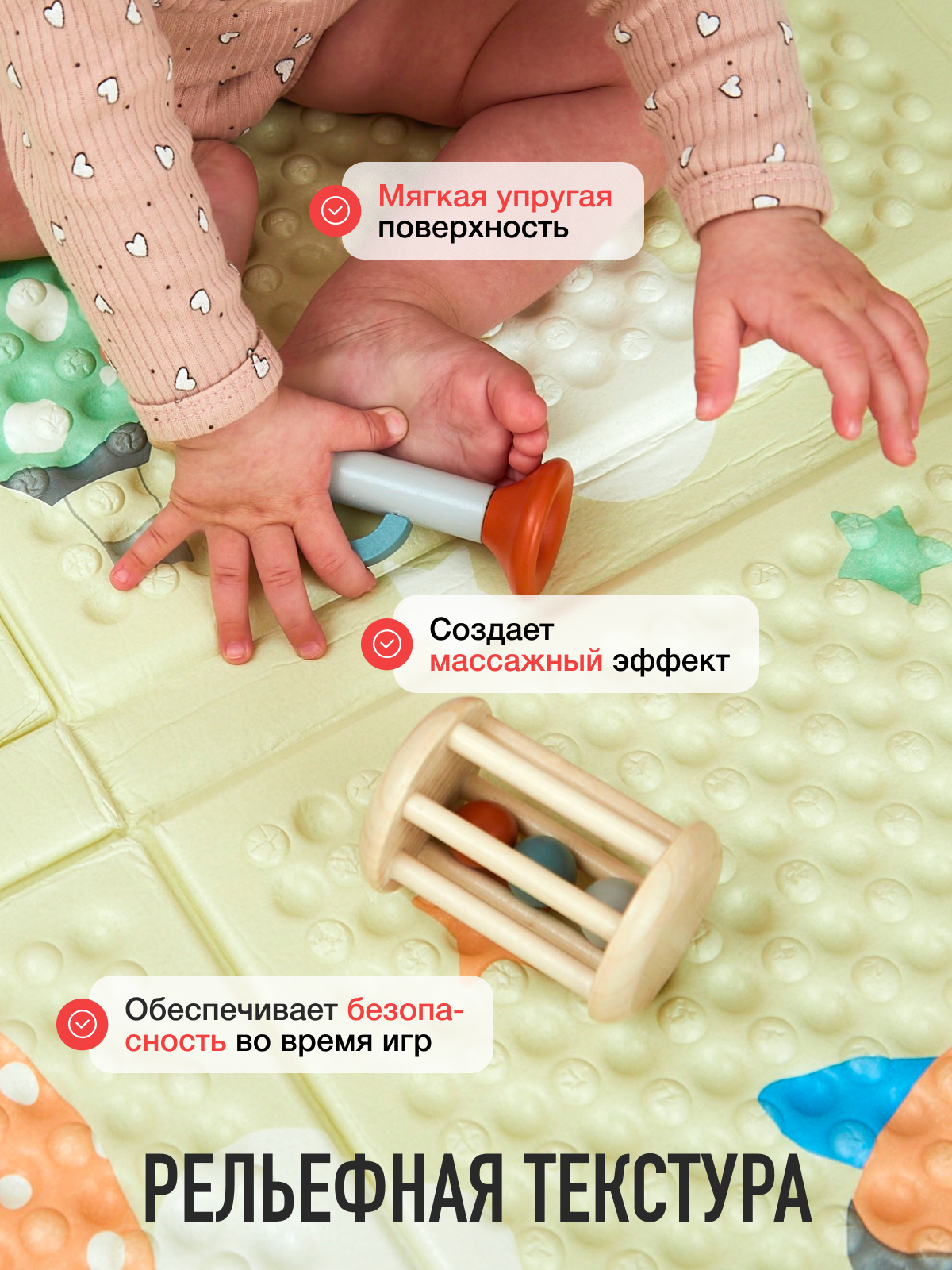 Мягкая упругая поверхность

Создает массажный эффект

Обеспечивает безопасность во время игр

РЕЛЬЕФНАЯ ТЕКСТУРА