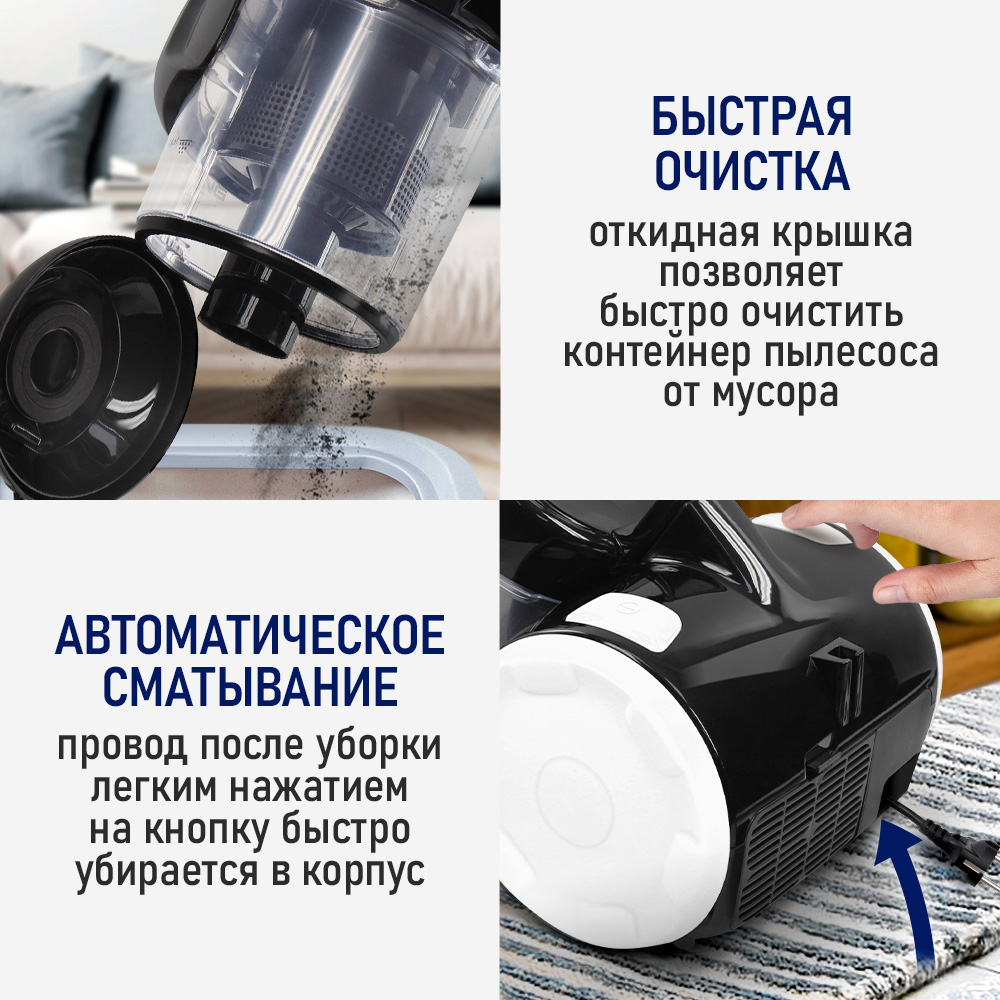 БЫСТРАЯ ОЧИСТКА

откидная крышка позволяет быстро очистить контейнер пылесоса от мусора

АВТОМАТИЧЕСКОЕ СМАТЫВАНИЕ

провод после уборки легким нажатием на кнопку быстро убирается в корпус