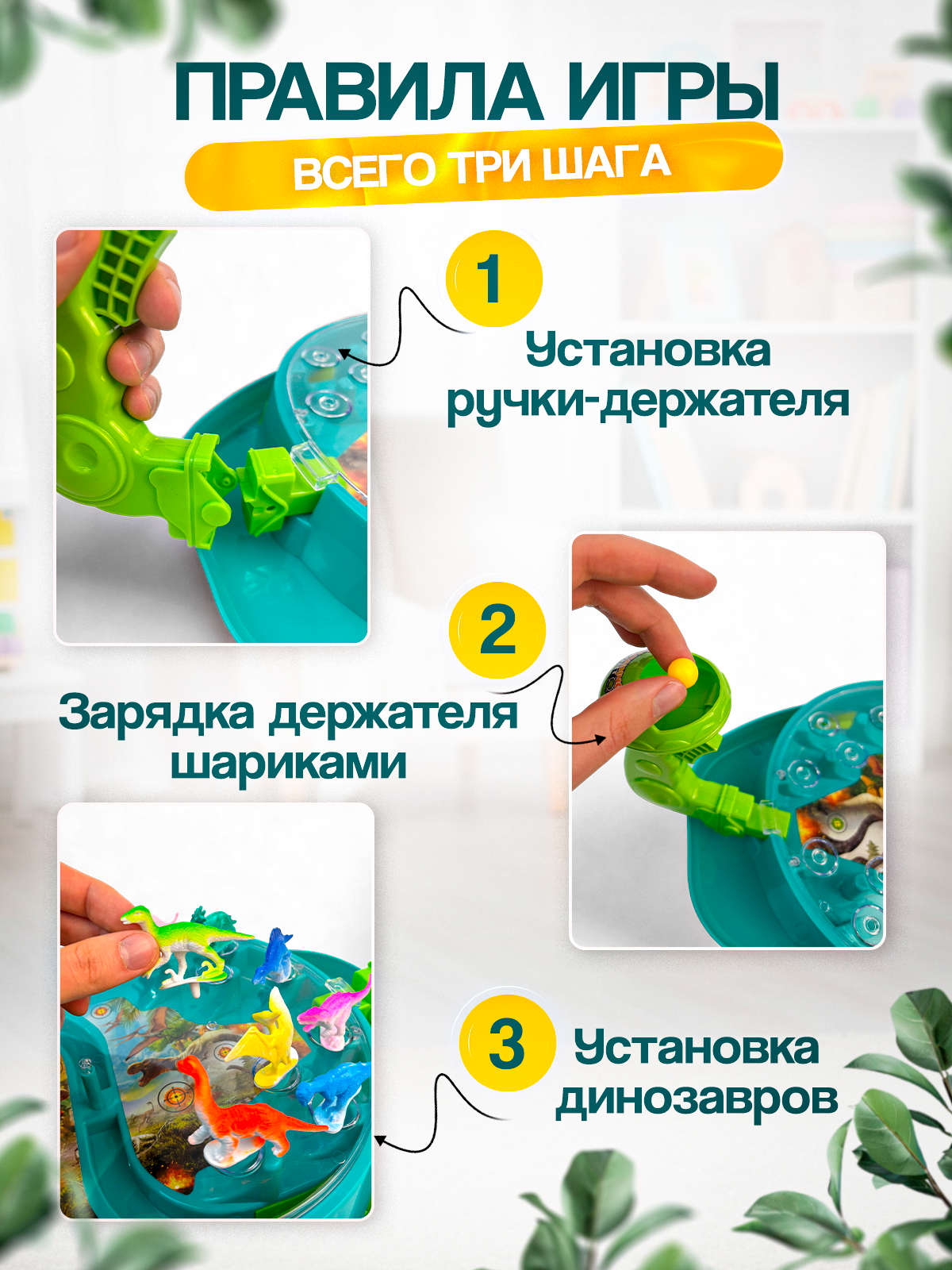 ПРАВИЛА ИГРЫ

ВСЕГО ТРИ ШАГА

1

Установка ручки-держателя

2

Зарядка держателя шариками

3

Установка динозавров