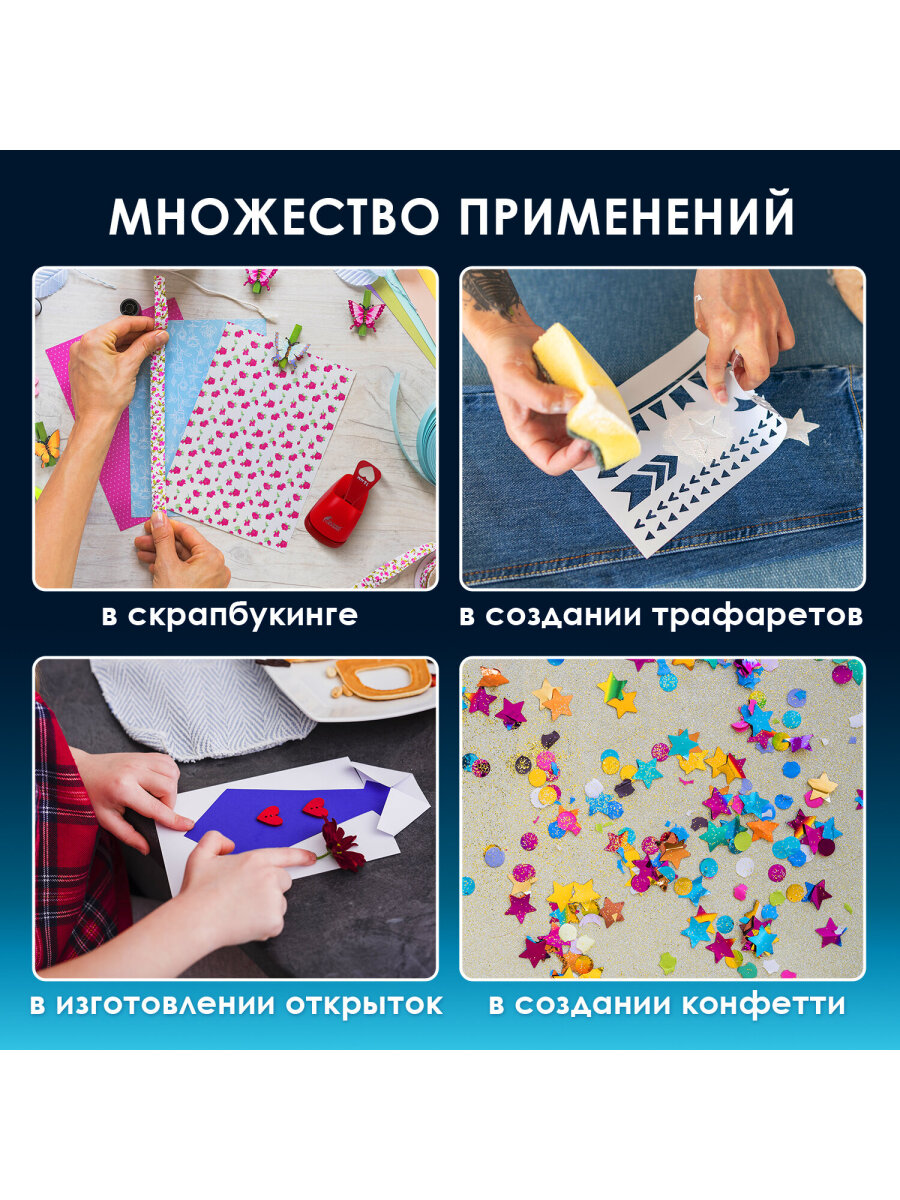 МНОЖЕСТВО ПРИМЕНЕНИЙ

в скрапбукинге

в создании трафаретов

в изготовлении открыток

в создании конфетти