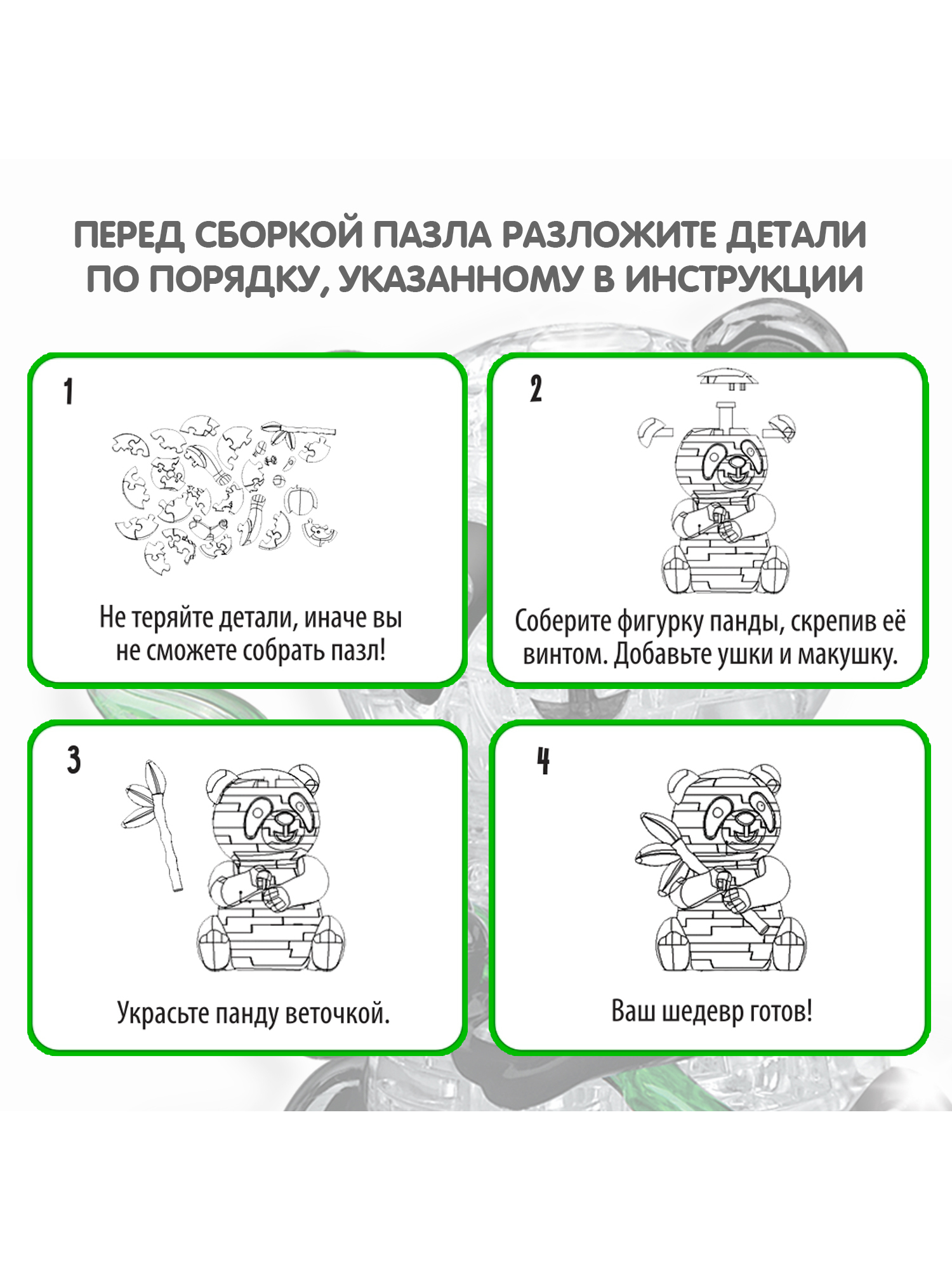 ПЕРЕД СБОРКОЙ ПАЗЛА РАЗЛОЖИТЕ ДЕТАЛИ ПО ПОРЯДКУ, УКАЗАННОМУ В ИНСТРУКЦИИ

1

Не теряйте детали, иначе вы не сможете собрать пазл!

2

Соберите фигурку панды, скрепив её винтом. Добавьте ушки и макушку.

3

Украсьте панду веточкой.

4

Ваш шедевр готов!