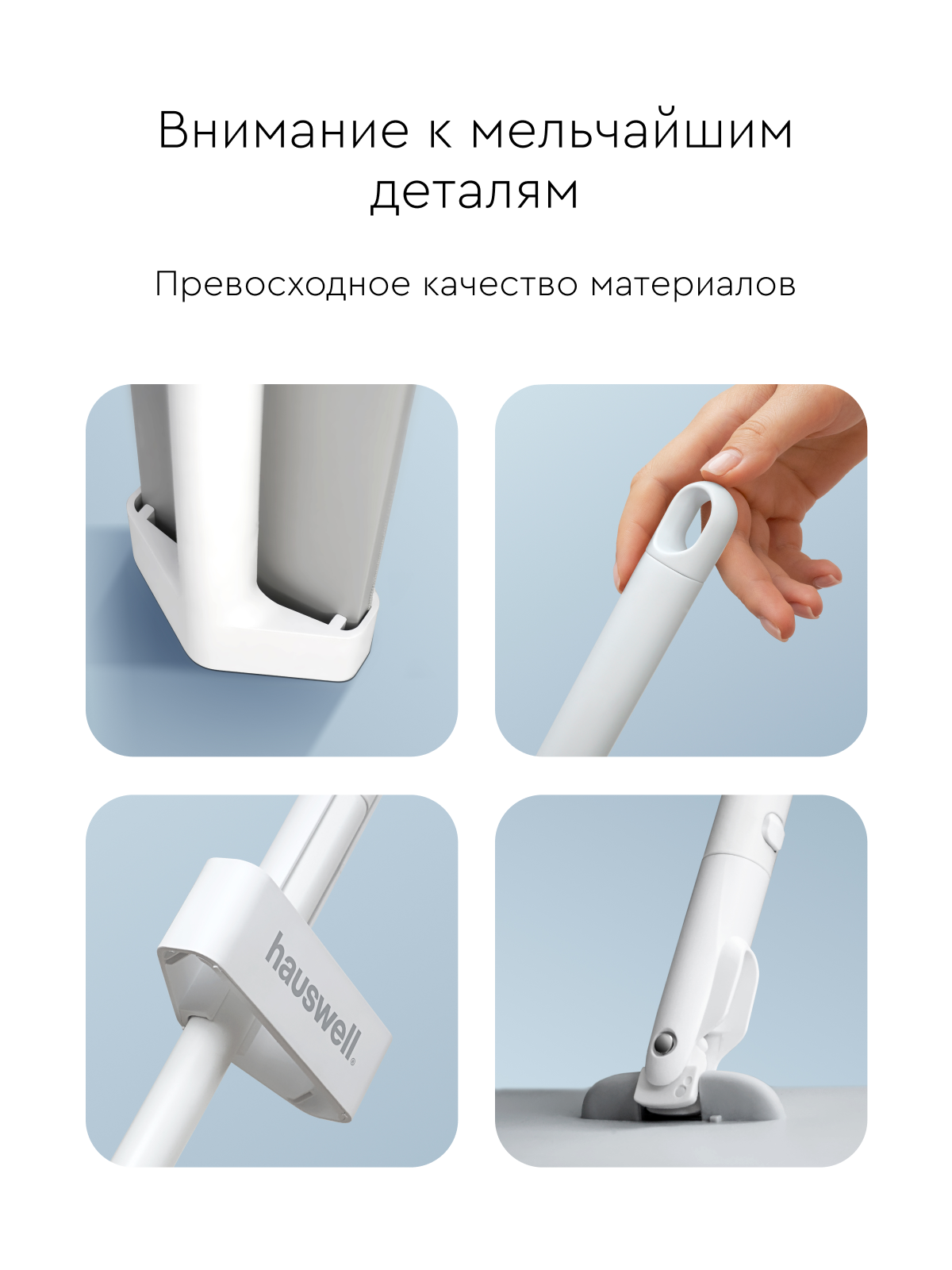 Внимание к мельчайшим деталям

Превосходное качество материалов

hauswell®