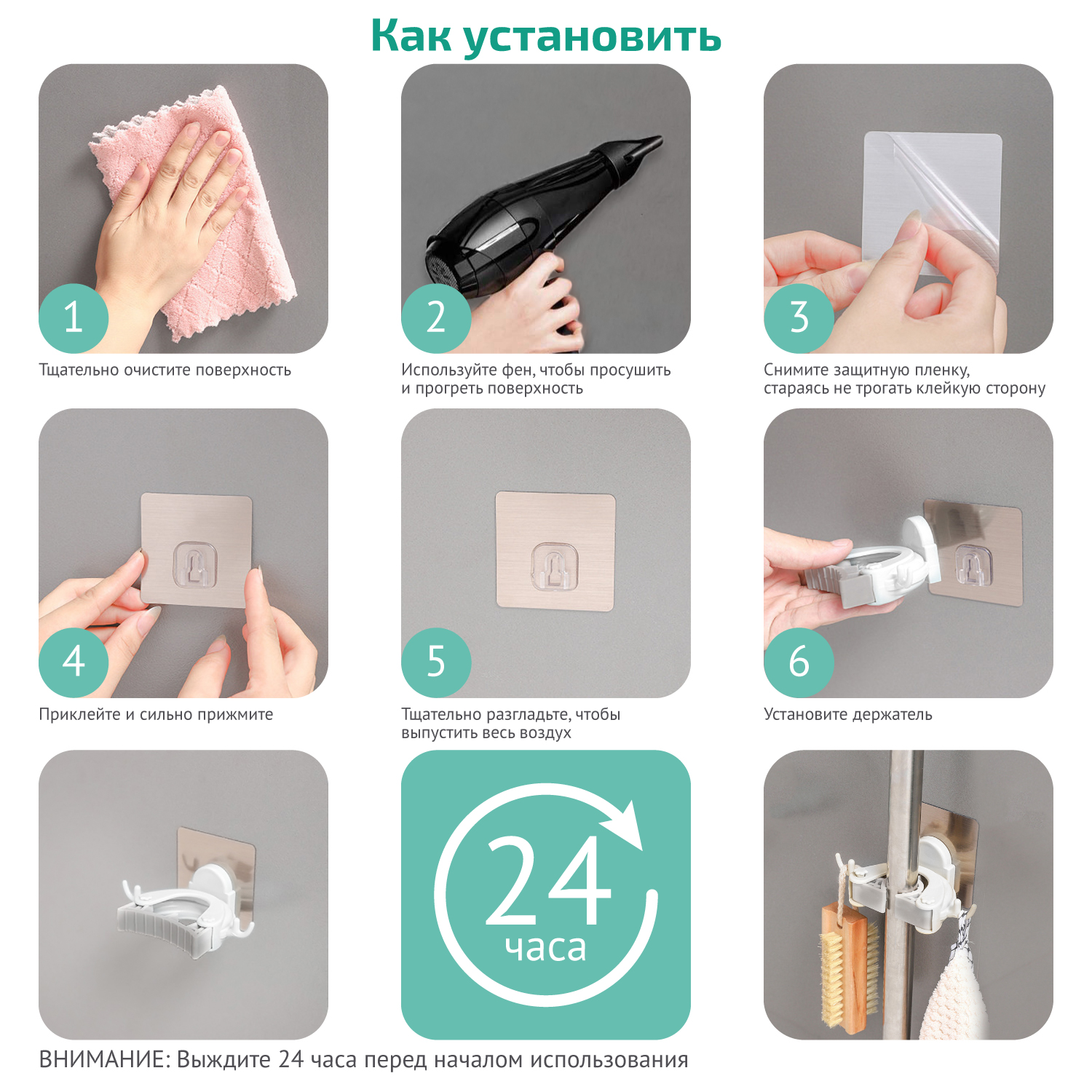 Как установить

1

Тщательно очистите поверхность

2

Используйте фен, чтобы просушить и прогреть поверхность

3

Снимите защитную пленку, стараясь не трогать клейкую сторону

4

Приклейте и сильно прижмите

5

Тщательно разгладьте, чтобы выпустить весь воздух

6

Установите держатель

24 часа

ВНИМАНИЕ: Выждите 24 часа перед началом использования