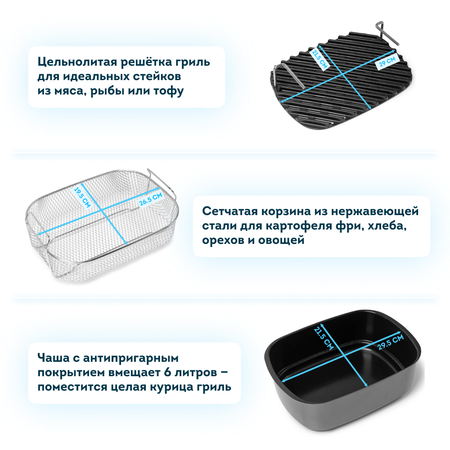 Цельнолитая решётка гриль для идеальных стейков из мяса, рыбы или тофу

21.5 СМ

29 СМ

19.5 СМ

26.5 СМ

Сетчатая корзина из нержавеющей стали для картофеля фри, хлеба, орехов и овощей

Чаша с антипригарным покрытием вмещает 6 литров – поместится целая курица гриль

21.5 СМ

29.5 СМ