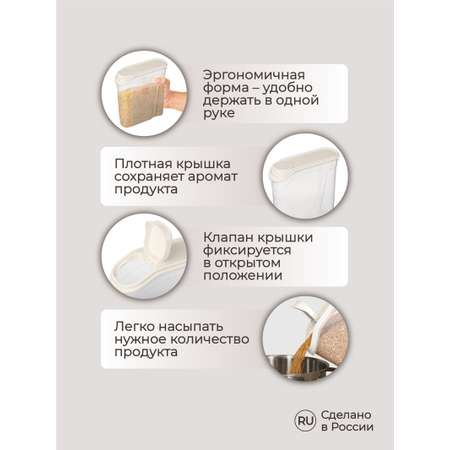 Эргономичная форма – удобно держать в одной руке

Плотная крышка сохраняет аромат продукта

Клапан крышки фиксируется в открытом положении

Легко насыпать нужное количество продукта

RU Сделано в России