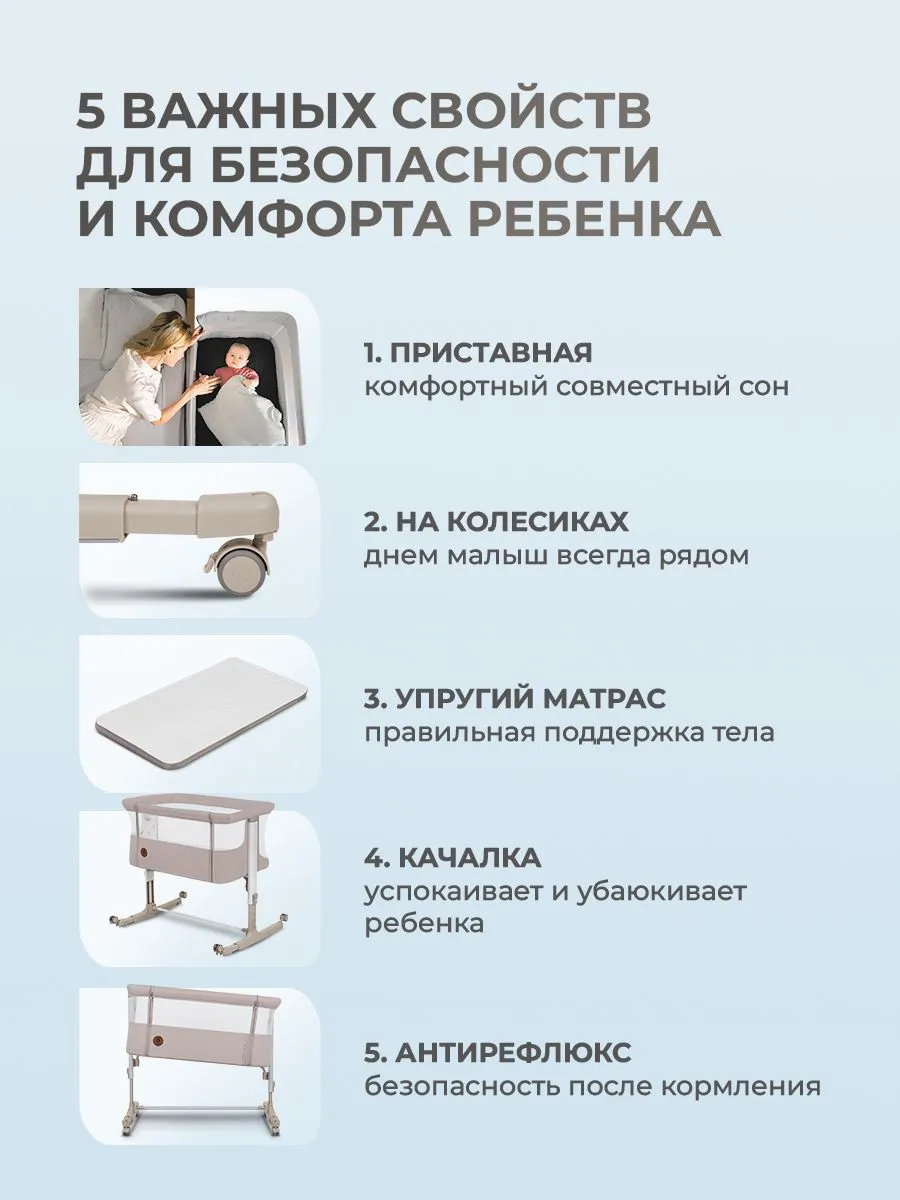 5 ВАЖНЫХ СВОЙСТВ ДЛЯ БЕЗОПАСНОСТИ И КОМФОРТА РЕБЕНКА

1. ПРИСТАВНАЯ
комфортный совместный сон

2. НА КОЛЕСИКАХ
днем малыш всегда рядом

3. УПРУГИЙ МАТРАС
правильная поддержка тела

4. КАЧАЛКА
успокаивает и убаюкивает ребенка

5. АНТИРЕФЛЮКС
безопасность после кормления