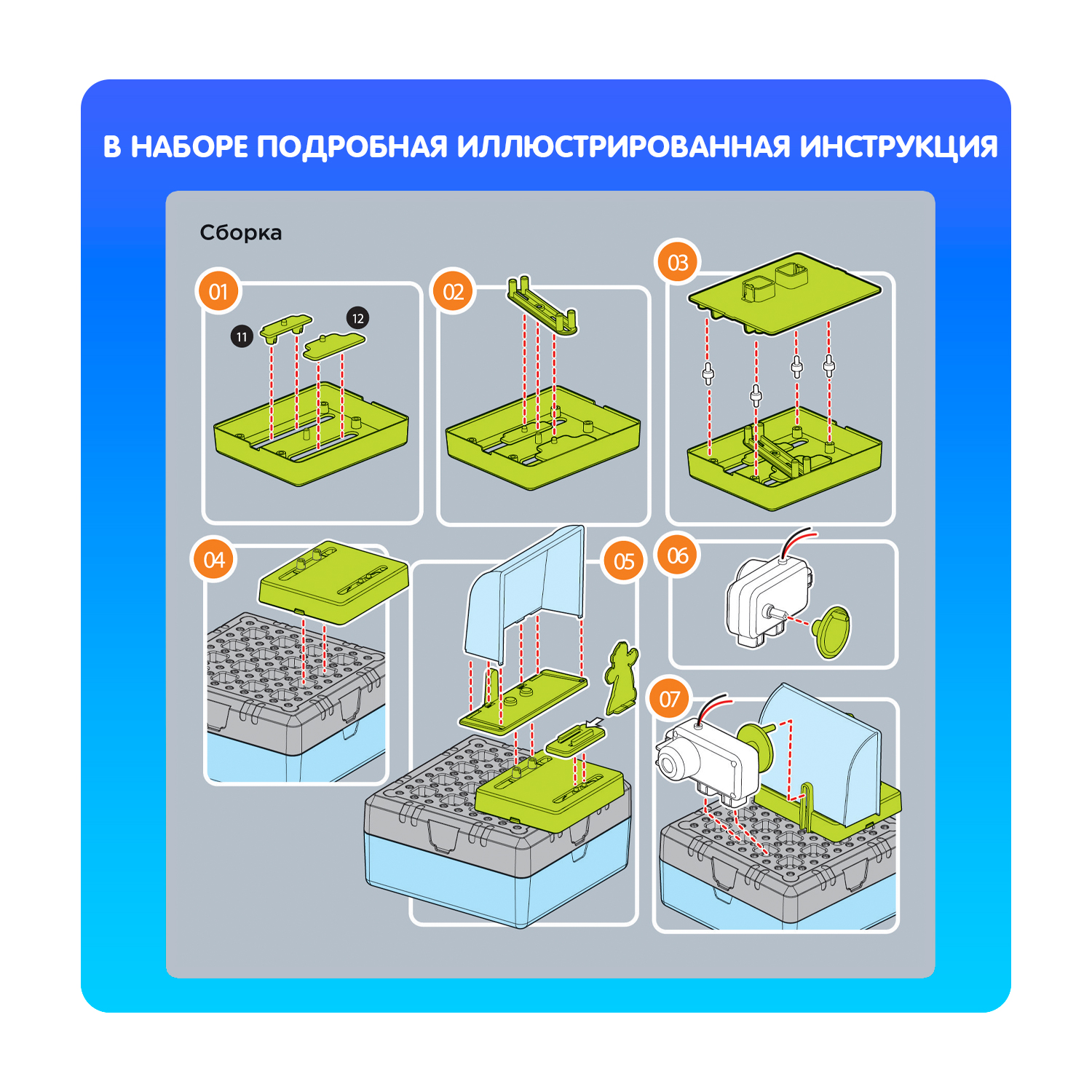 В НАБОРЕ ПОДРОБНАЯ ИЛЛЮСТРИРОВАННАЯ ИНСТРУКЦИЯ

Сборка

01

11

12

02

03

04

05

06

07