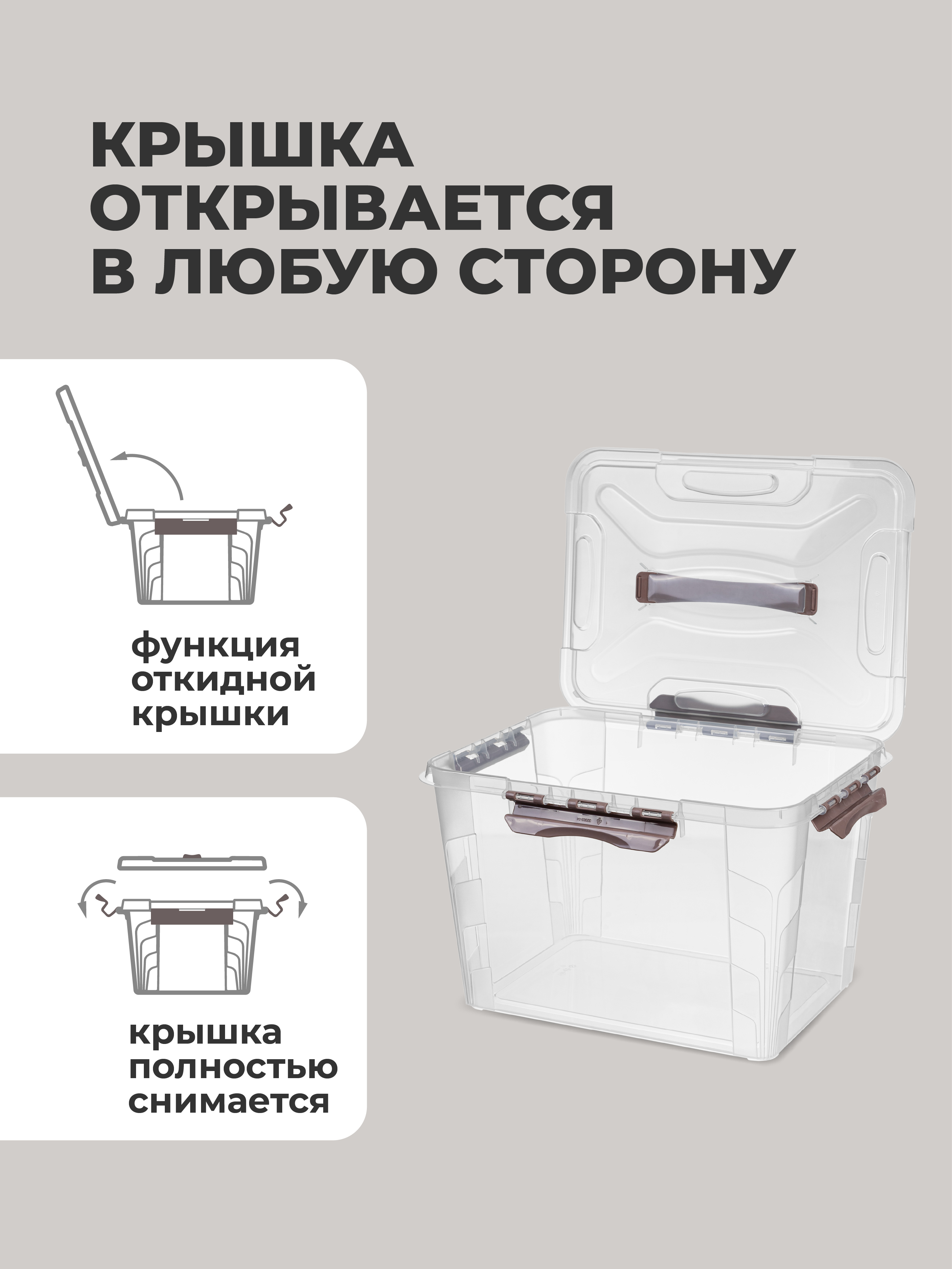 КРЫШКА ОТКРЫВАЕТСЯ В ЛЮБУЮ СТОРОНУ

функция откидной крышки

крышка полностью снимается