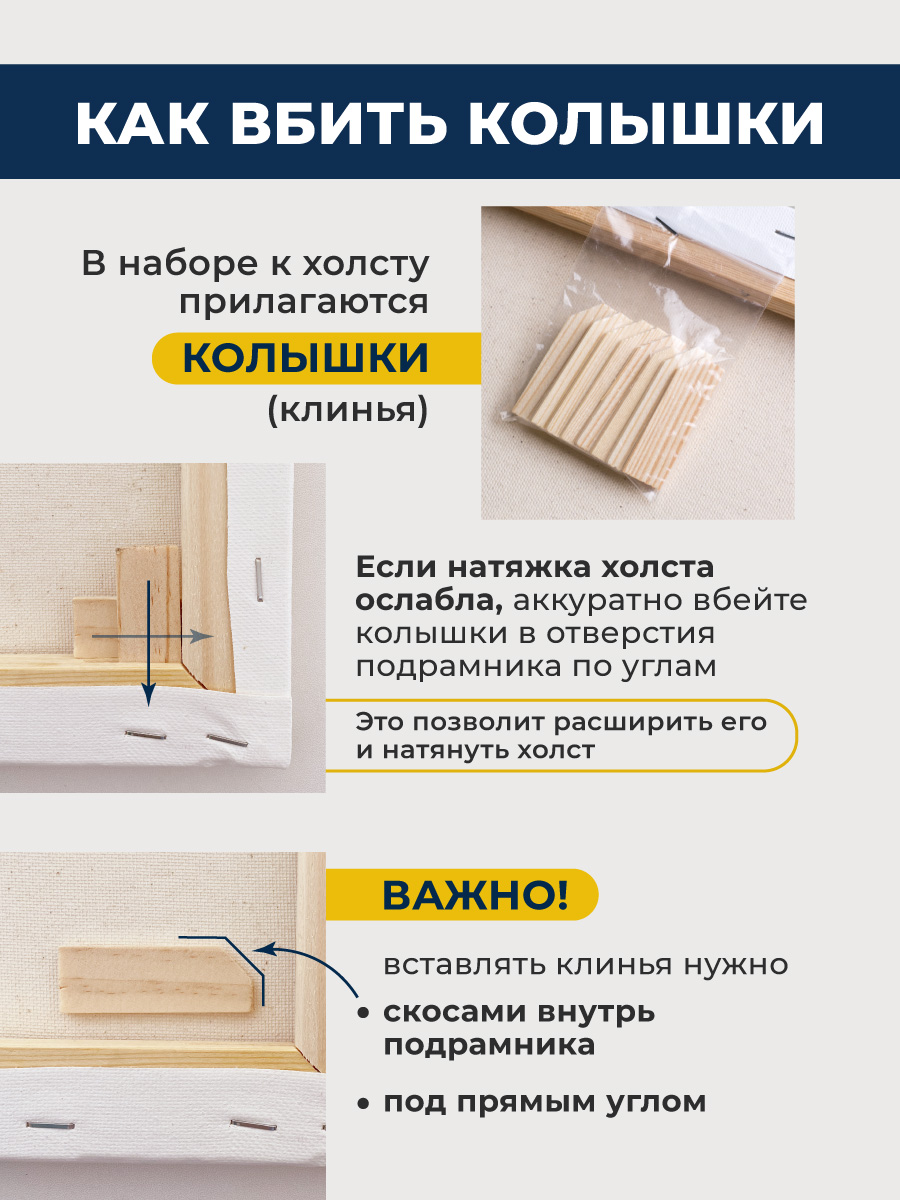 КАК ВБИТЬ КОЛЫШКИ

В наборе к холсту прилагаются

КОЛЫШКИ

(клинья)

Если натяжка холста ослабла, аккуратно вбейте колышки в отверстия подрамника по углам

Это позволит расширить его и натянуть холст

ВАЖНО!

вставлять клинья нужно

• скосами внутрь подрамника

• под прямым углом