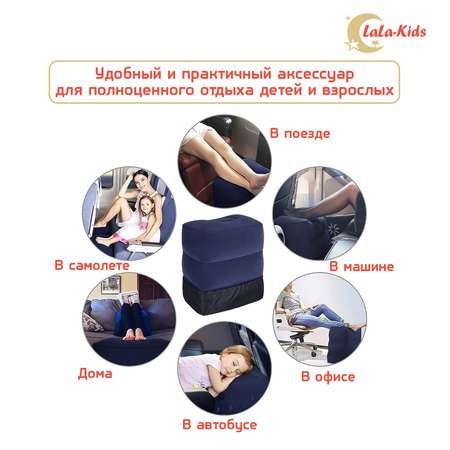 LaLa-Kids

Удобный и практичный аксессуар для полноценного отдыха детей и взрослых

В поезде

В самолете

В машине

Дома

В офисе

В автобусе