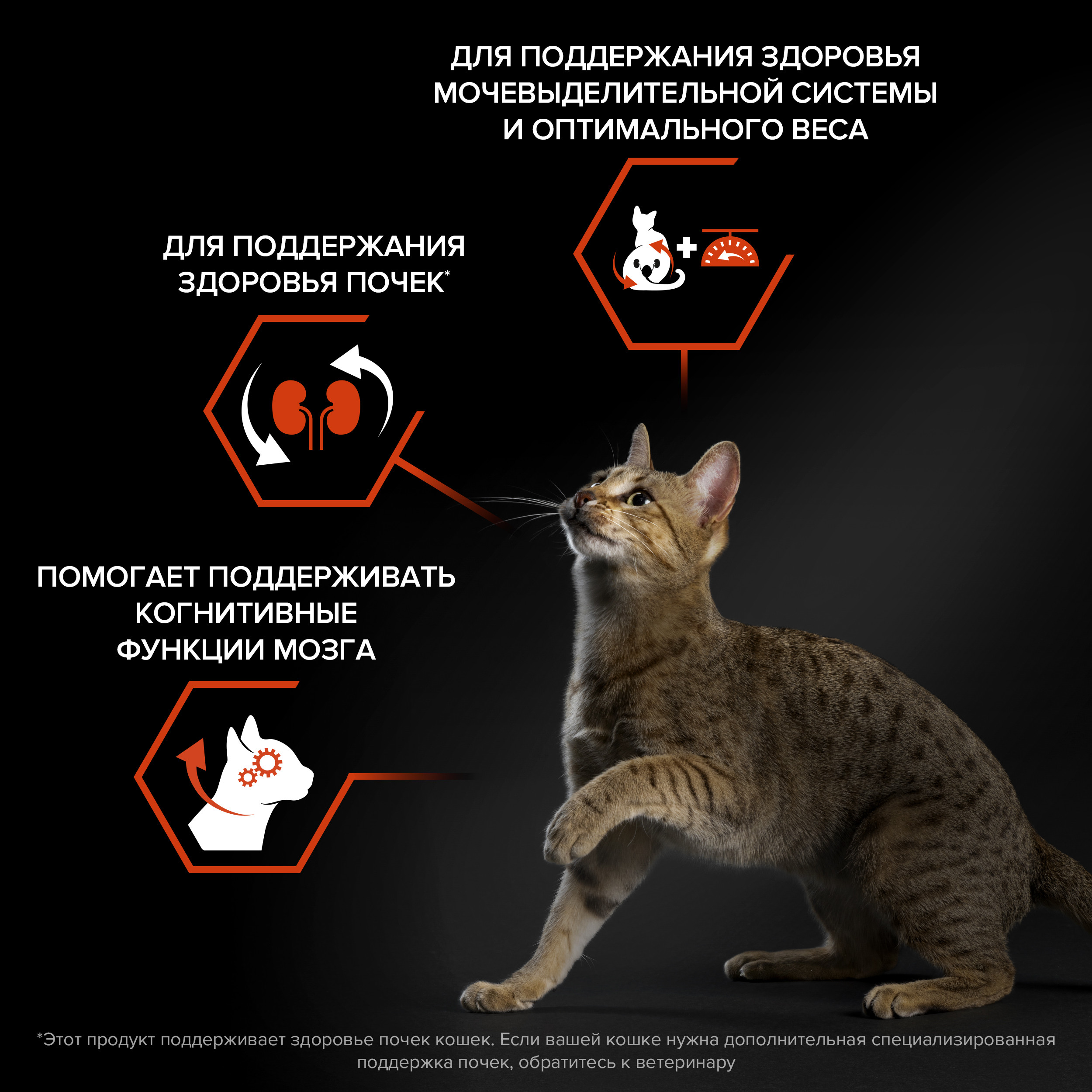 ДЛЯ ПОДДЕРЖАНИЯ ЗДОРОВЬЯ МОЧЕВЫДЕЛИТЕЛЬНОЙ СИСТЕМЫ И ОПТИМАЛЬНОГО ВЕСА

ДЛЯ ПОДДЕРЖАНИЯ ЗДОРОВЬЯ ПОЧЕК*

ПОМОГАЕТ ПОДДЕРЖИВАТЬ КОГНИТИВНЫЕ ФУНКЦИИ МОЗГА

*Этот продукт поддерживает здоровье почек кошек. Если вашей кошке нужна дополнительная специализированная поддержка почек, обратитесь к ветеринару