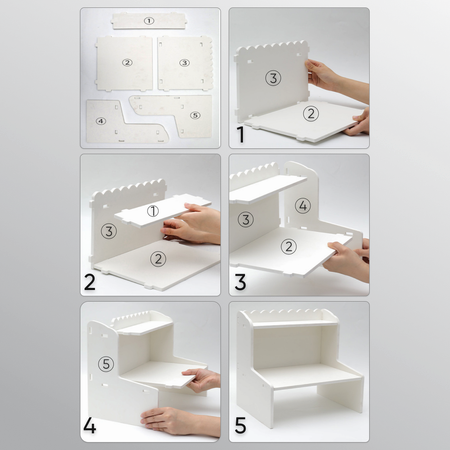 ①
②
③
④
⑤

③
②
1

①
③
②
2

③
④
②
3

⑤
4

5