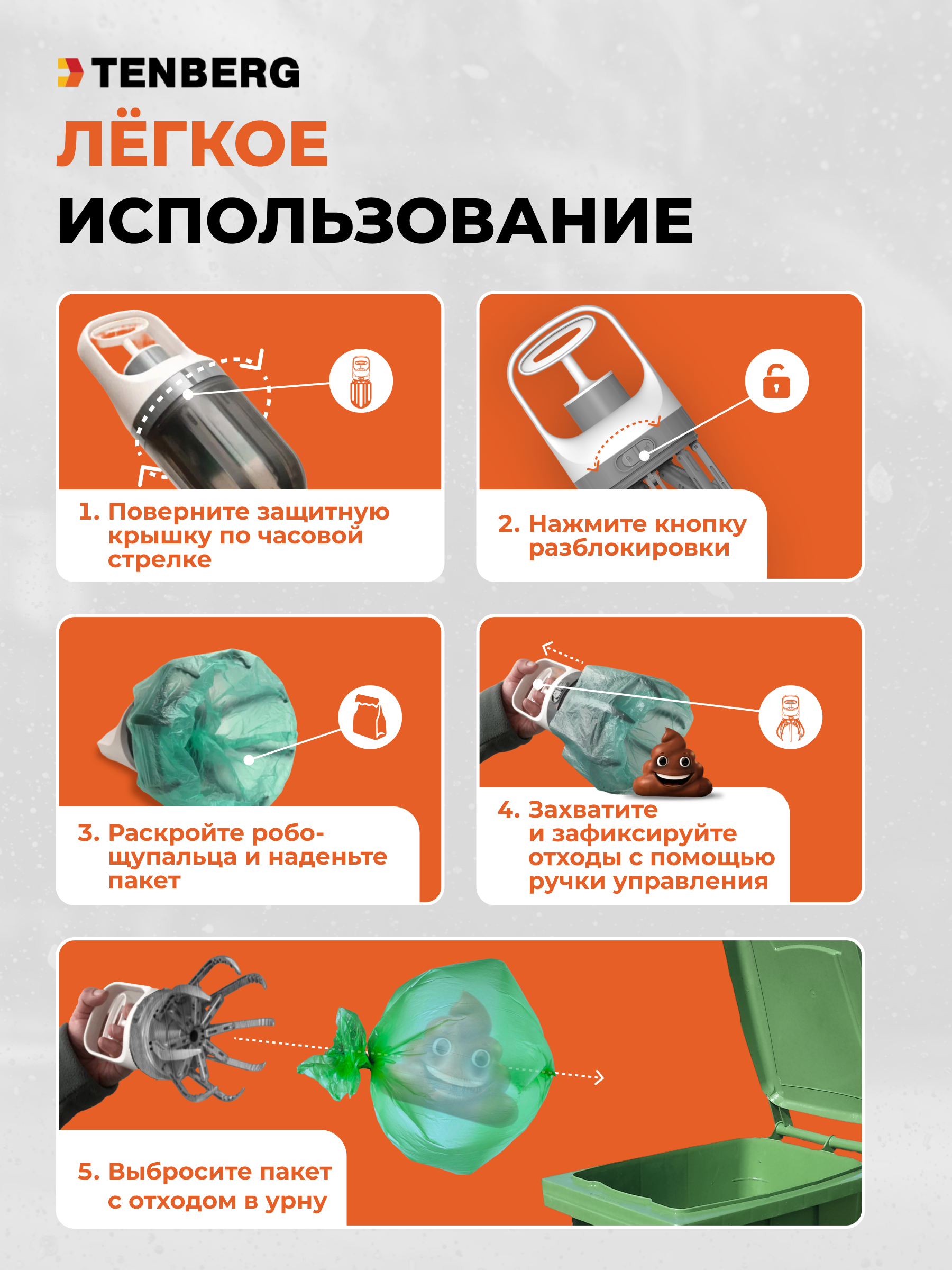 TENBERG

ЛЁГКОЕ

ИСПОЛЬЗОВАНИЕ

1. Поверните защитную крышку по часовой стрелке

2. Нажмите кнопку разблокировки

3. Раскройте робо-щупальца и наденьте пакет

4. Захватите и зафиксируйте отходы с помощью ручки управления

5. Выбросите пакет с отходом в урну