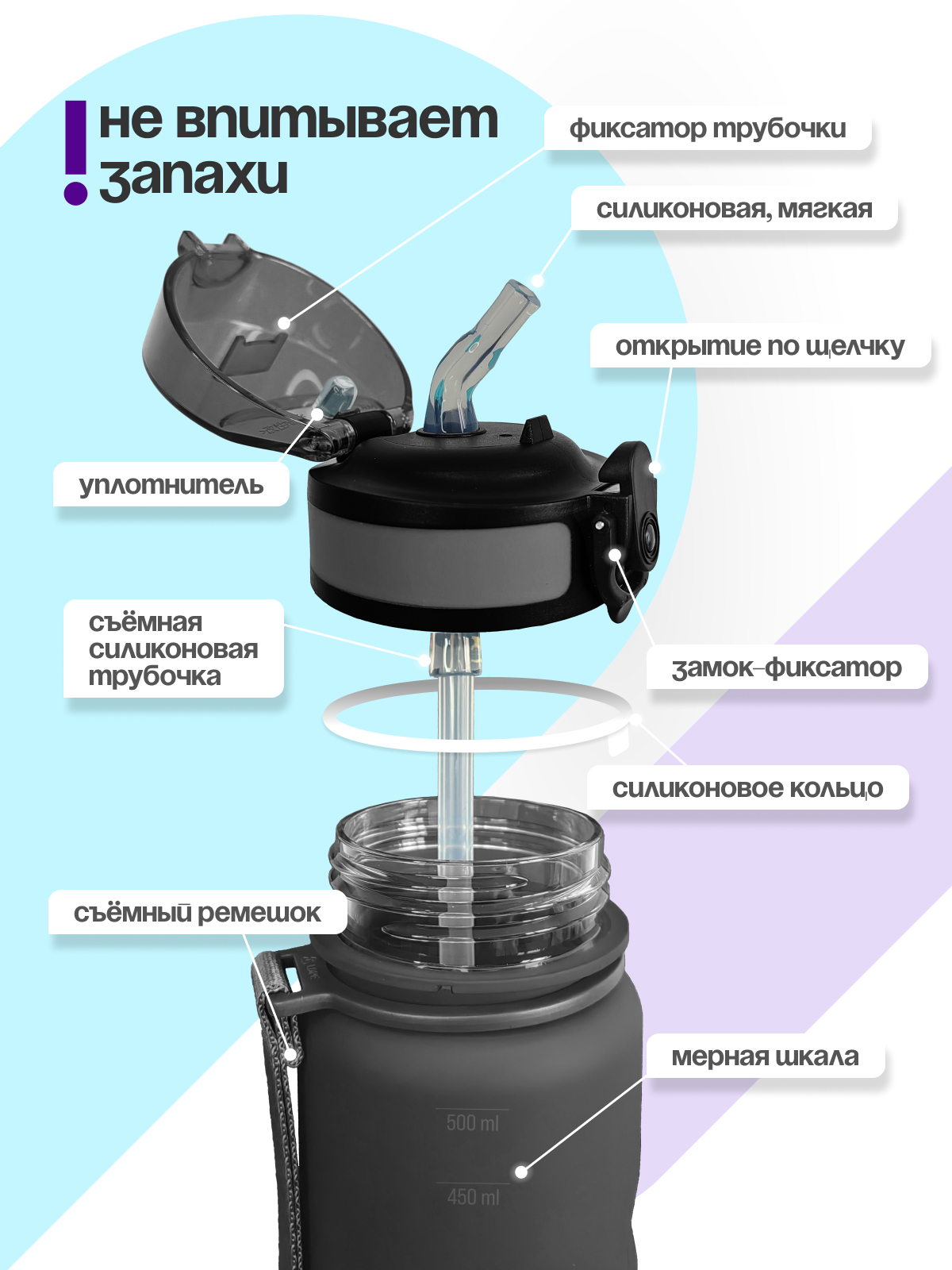 ! не впитывает запахи

фиксатор трубочки

силиконовая, мягкая

открытие по щелчку

уплотнитель

съёмная силиконовая трубочка

замок-фиксатор

силиконовое кольцо

съёмный ремешок

мерная шкала

500 ml

450 ml