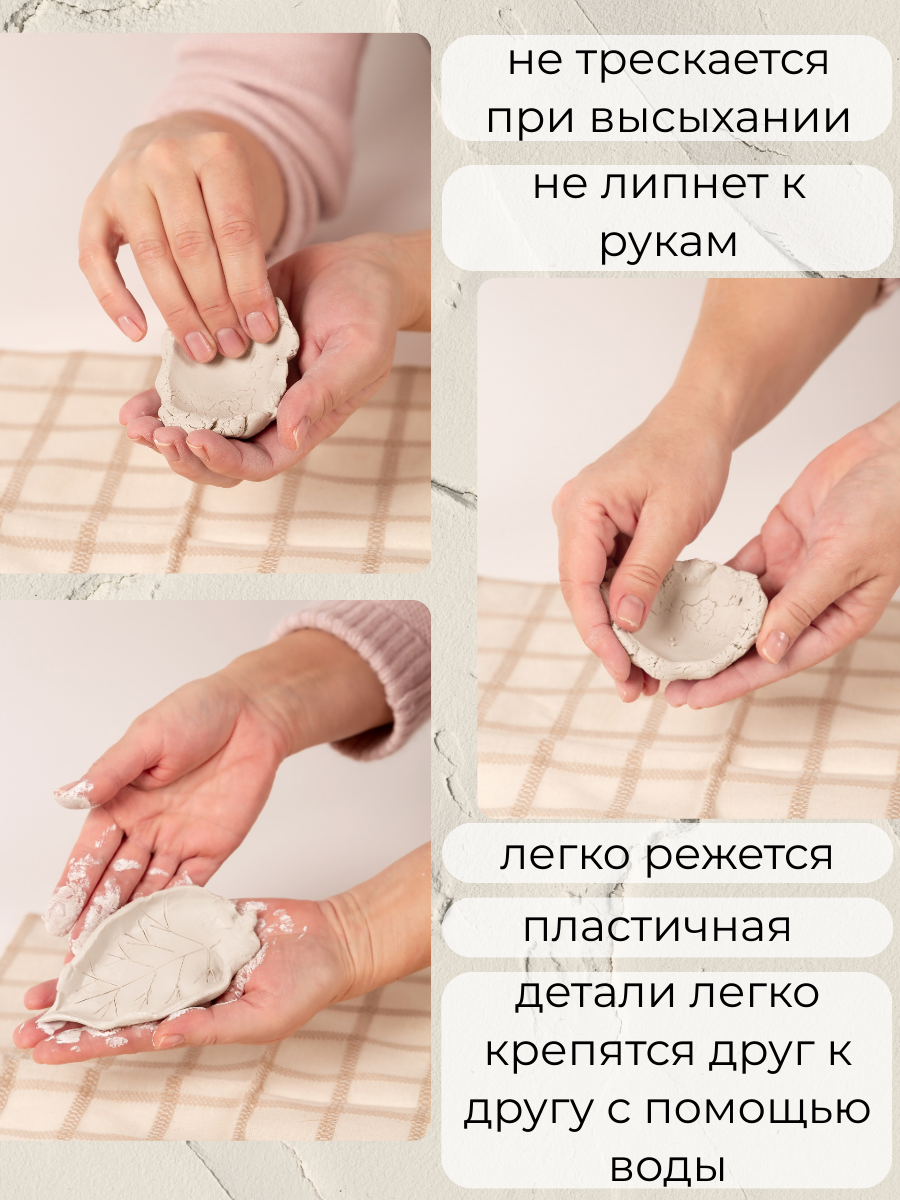 не трескается при высыхании

не липнет к рукам

легко режется

пластичная

детали легко крепятся друг к другу с помощью воды