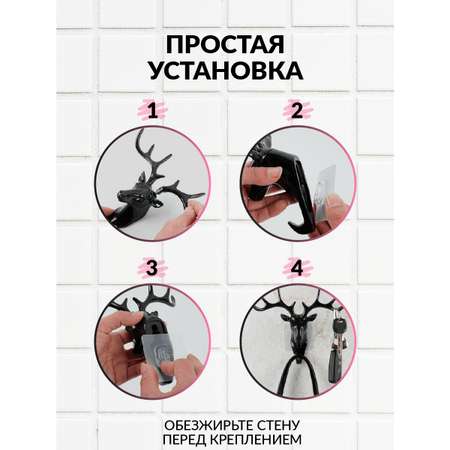 ПРОСТАЯ УСТАНОВКА

1

2

3

4

ОБЕЗЖИРЬТЕ СТЕНУ ПЕРЕД КРЕПЛЕНИЕМ