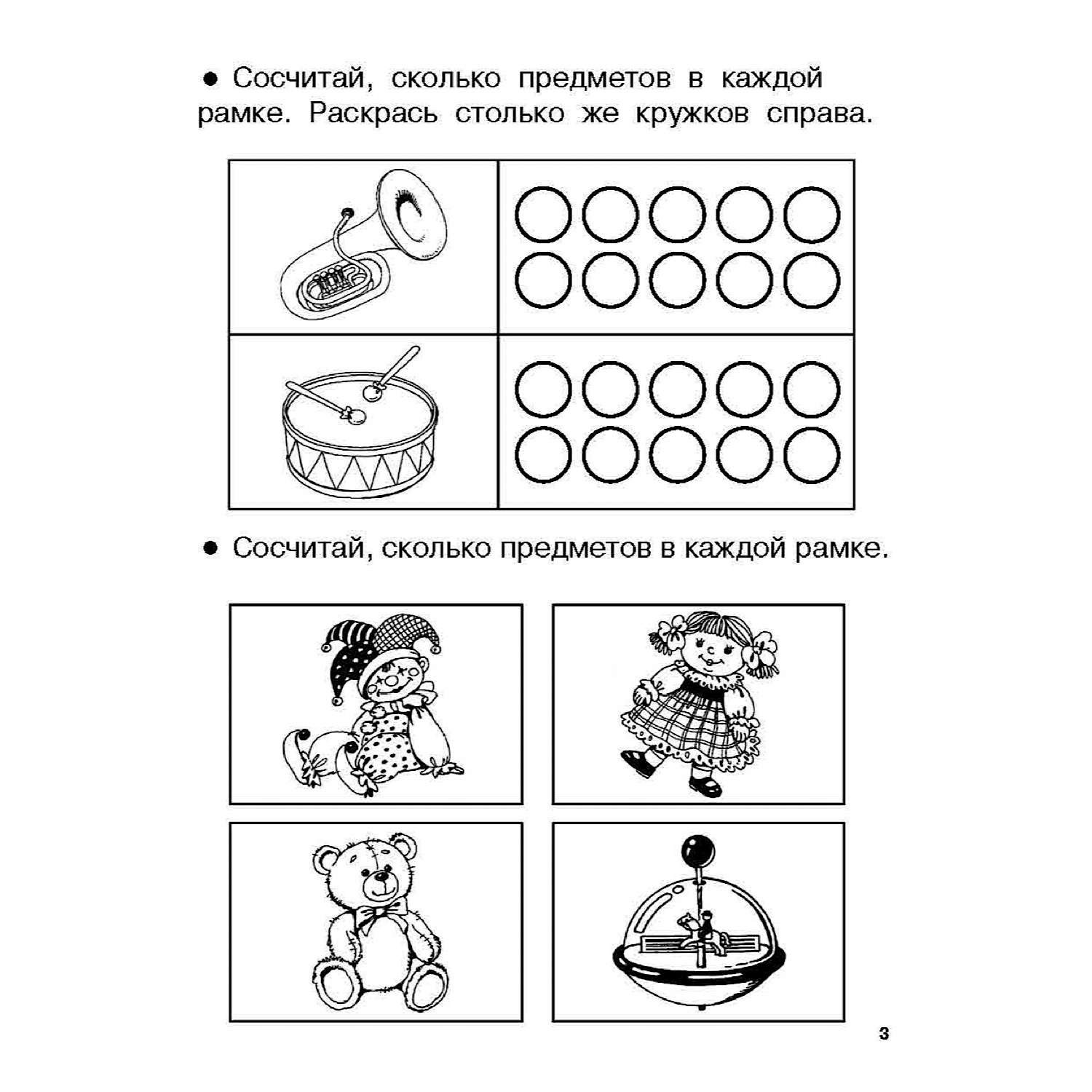 ● Сосчитай, сколько предметов в каждой рамке. Раскрась столько же кружков справа.

● Сосчитай, сколько предметов в каждой рамке.

3