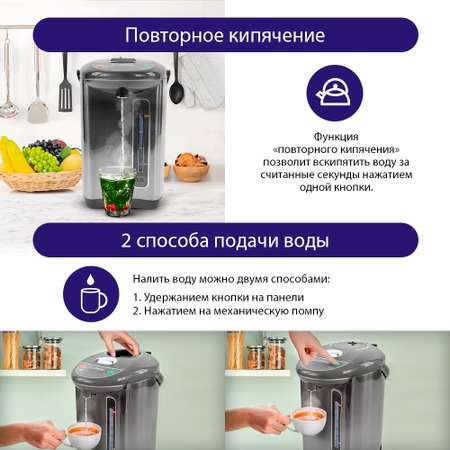 Повторное кипячение

Функция «повторного кипячения» позволит вскипятить воду за считанные секунды нажатием одной кнопки.

2 способа подачи воды

Налить воду можно двумя способами:

1. Удержанием кнопки на панели
2. Нажатием на механическую помпу