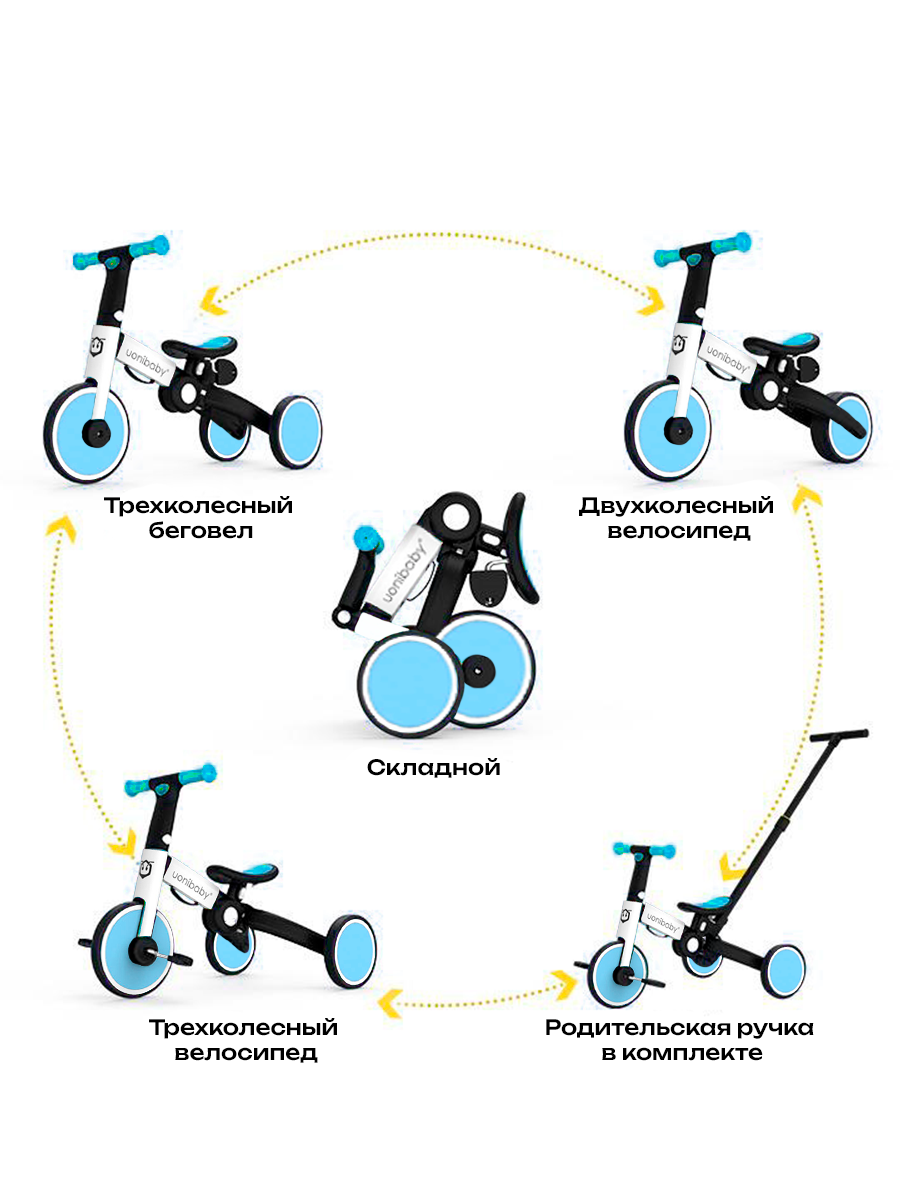 uonibaby

Трехколесный беговел

uonibaby

Двухколесный велосипед

uonibaby

Складной

uonibaby

Трехколесный велосипед

uonibaby

Родительская ручка в комплекте