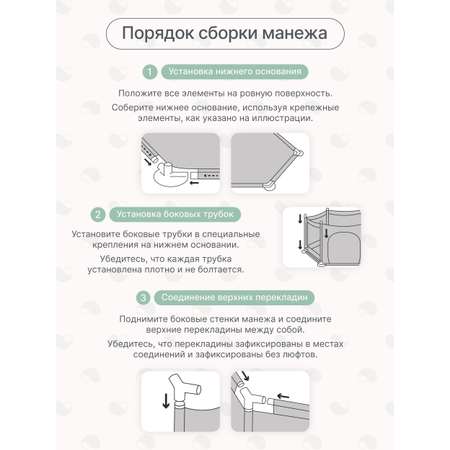 Порядок сборки манежа

1 Установка нижнего основания

Положите все элементы на ровную поверхность.

Соберите нижнее основание, используя крепежные элементы, как указано на иллюстрации.

2 Установка боковых трубок

Установите боковые трубки в специальные крепления на нижнем основании.

Убедитесь, что каждая трубка установлена плотно и не болтается.

3 Соединение верхних перекладин

Поднимите боковые стенки манежа и соедините верхние перекладины между собой.

Убедитесь, что перекладины зафиксированы в местах соединений и зафиксированы без люфтов.