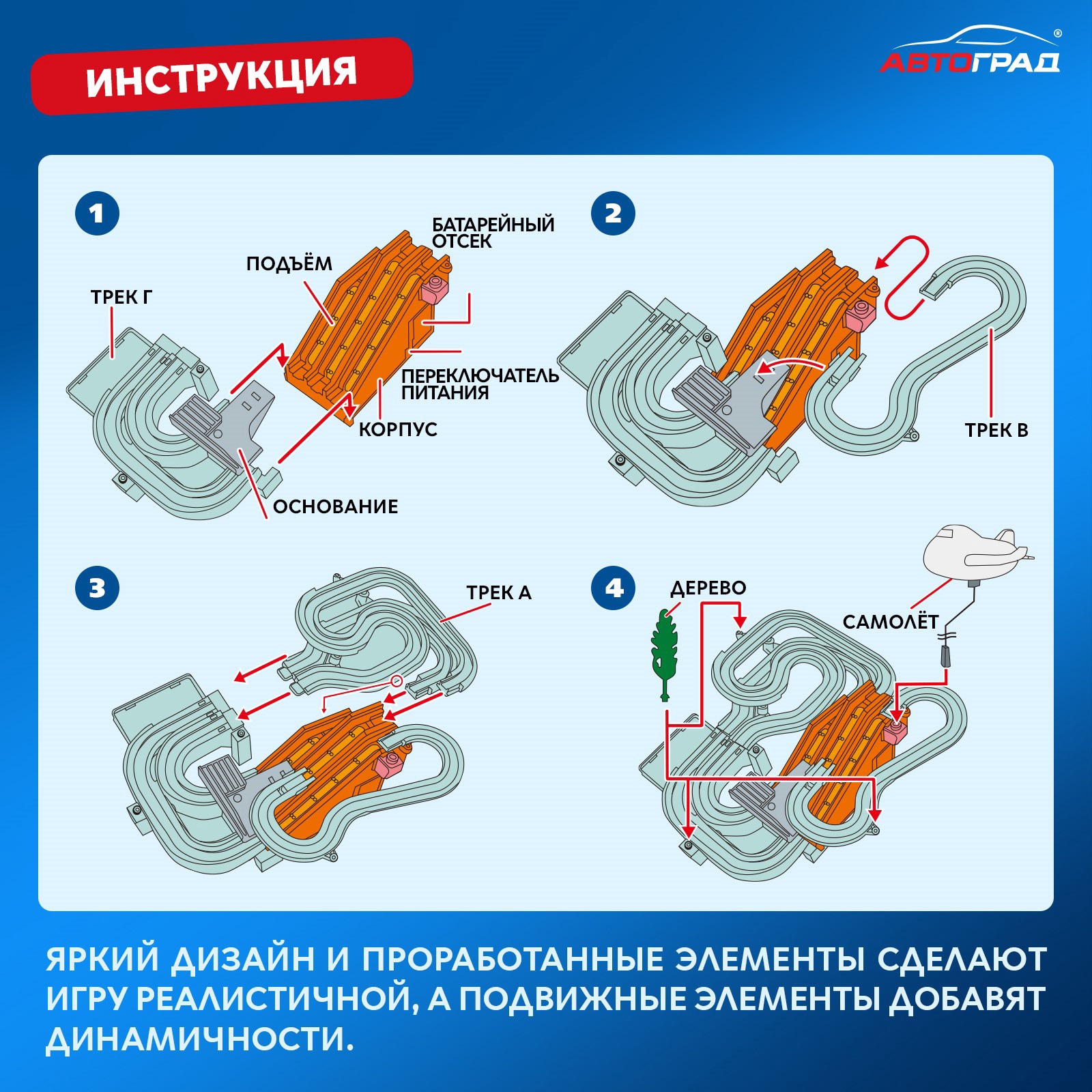 ИНСТРУКЦИЯ

АВТОГРАД®

1

ТРЕК Г

ПОДЪЁМ

БАТАРЕЙНЫЙ ОТСЕК

ПЕРЕКЛЮЧАТЕЛЬ ПИТАНИЯ

КОРПУС

ОСНОВАНИЕ

2

ТРЕК В

3

ТРЕК А

4

ДЕРЕВО

САМОЛЁТ

ЯРКИЙ ДИЗАЙН И ПРОРАБОТАННЫЕ ЭЛЕМЕНТЫ СДЕЛАЮТ ИГРУ РЕАЛИСТИЧНОЙ, А ПОДВИЖНЫЕ ЭЛЕМЕНТЫ ДОБАВЯТ ДИНАМИЧНОСТИ.