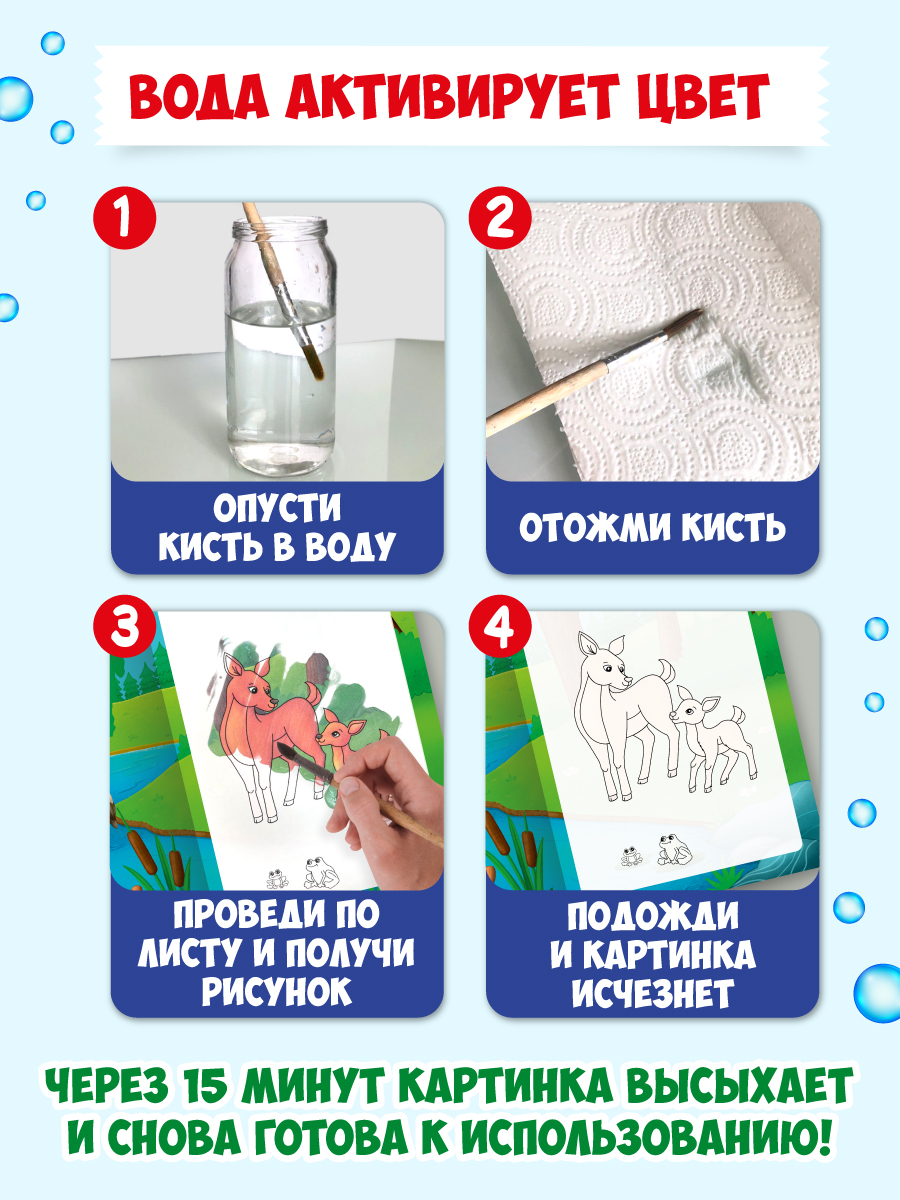 ВОДА АКТИВИРУЕТ ЦВЕТ

1

ОПУСТИ КИСТЬ В ВОДУ

2

ОТОЖМИ КИСТЬ

3

ПРОВЕДИ ПО ЛИСТУ И ПОЛУЧИ РИСУНОК

4

ПОДОЖДИ И КАРТИНКА ИСЧЕЗНЕТ

ЧЕРЕЗ 15 МИНУТ КАРТИНКА ВЫСЫХАЕТ И СНОВА ГОТОВА К ИСПОЛЬЗОВАНИЮ!