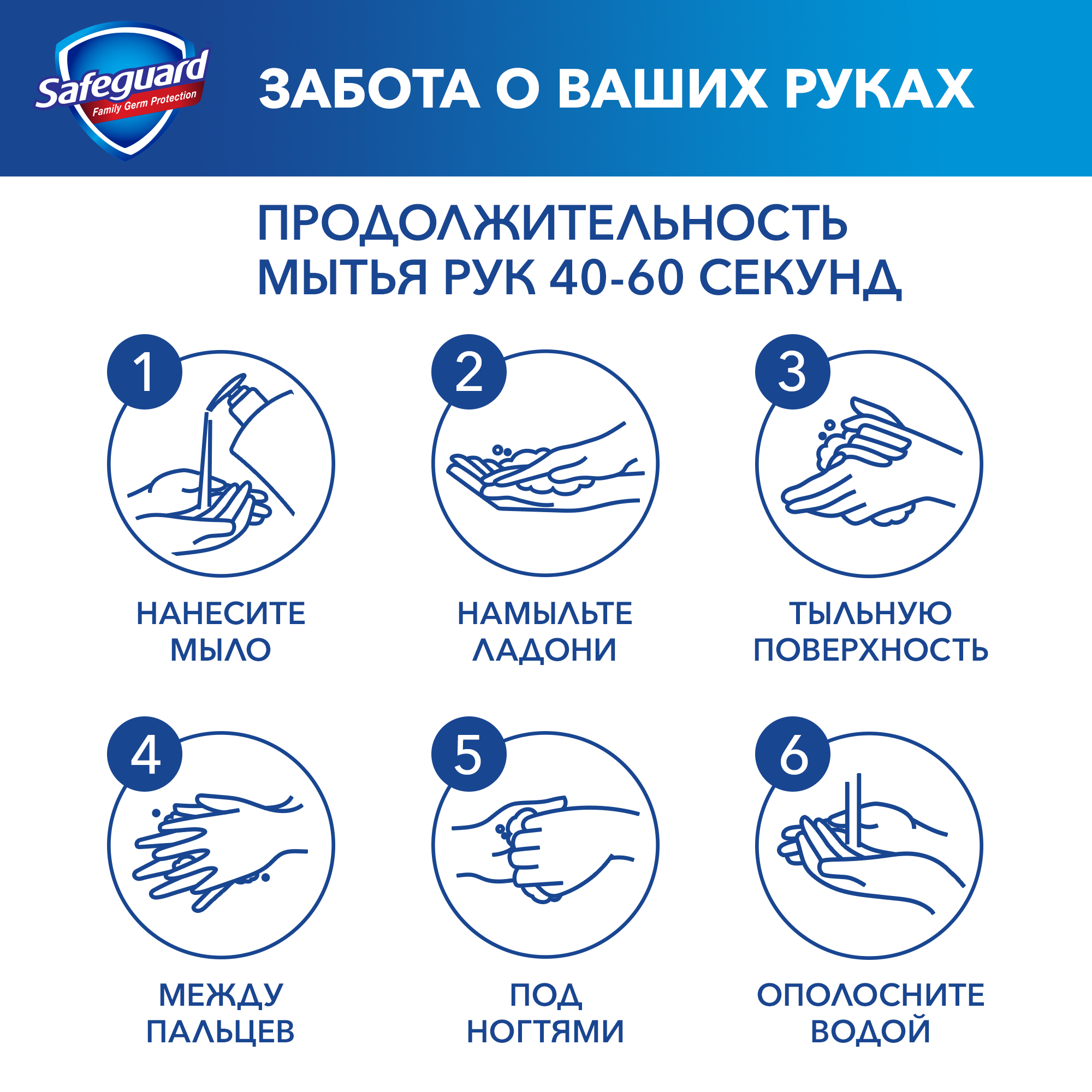 Safeguard
Family Germ Protection

ЗАБОТА О ВАШИХ РУКАХ

ПРОДОЛЖИТЕЛЬНОСТЬ МЫТЬЯ РУК 40-60 СЕКУНД

1
НАНЕСИТЕ МЫЛО

2
НАМЫЛЬТЕ ЛАДОНИ

3
ТЫЛЬНУЮ ПОВЕРХНОСТЬ

4
МЕЖДУ ПАЛЬЦЕВ

5
ПОД НОГТЯМИ

6
ОПОЛОСНИТЕ ВОДОЙ