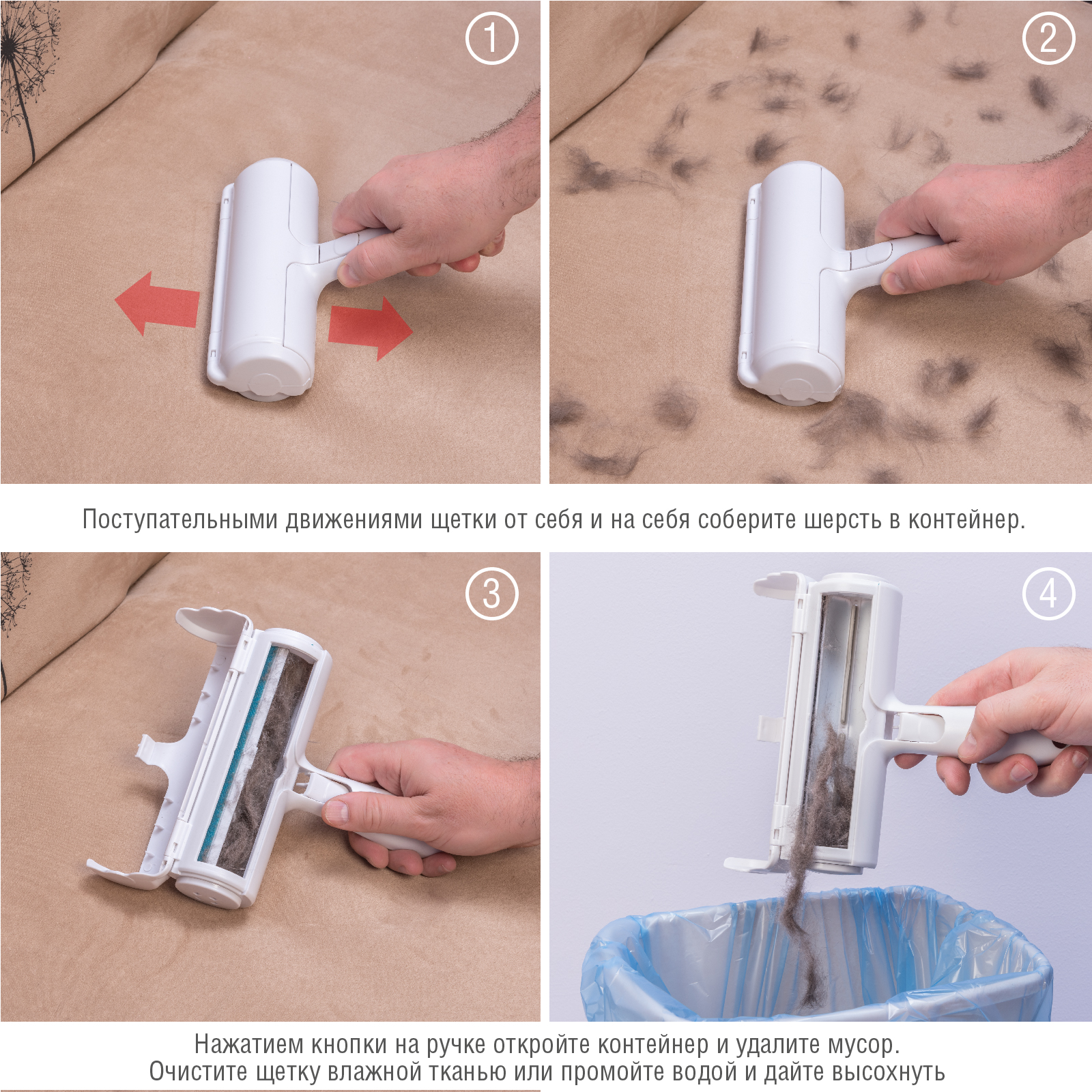 1

2

Поступательными движениями щетки от себя и на себя соберите шерсть в контейнер.

3

4

Нажатием кнопки на ручке откройте контейнер и удалите мусор.
Очистите щетку влажной тканью или промойте водой и дайте высохнуть