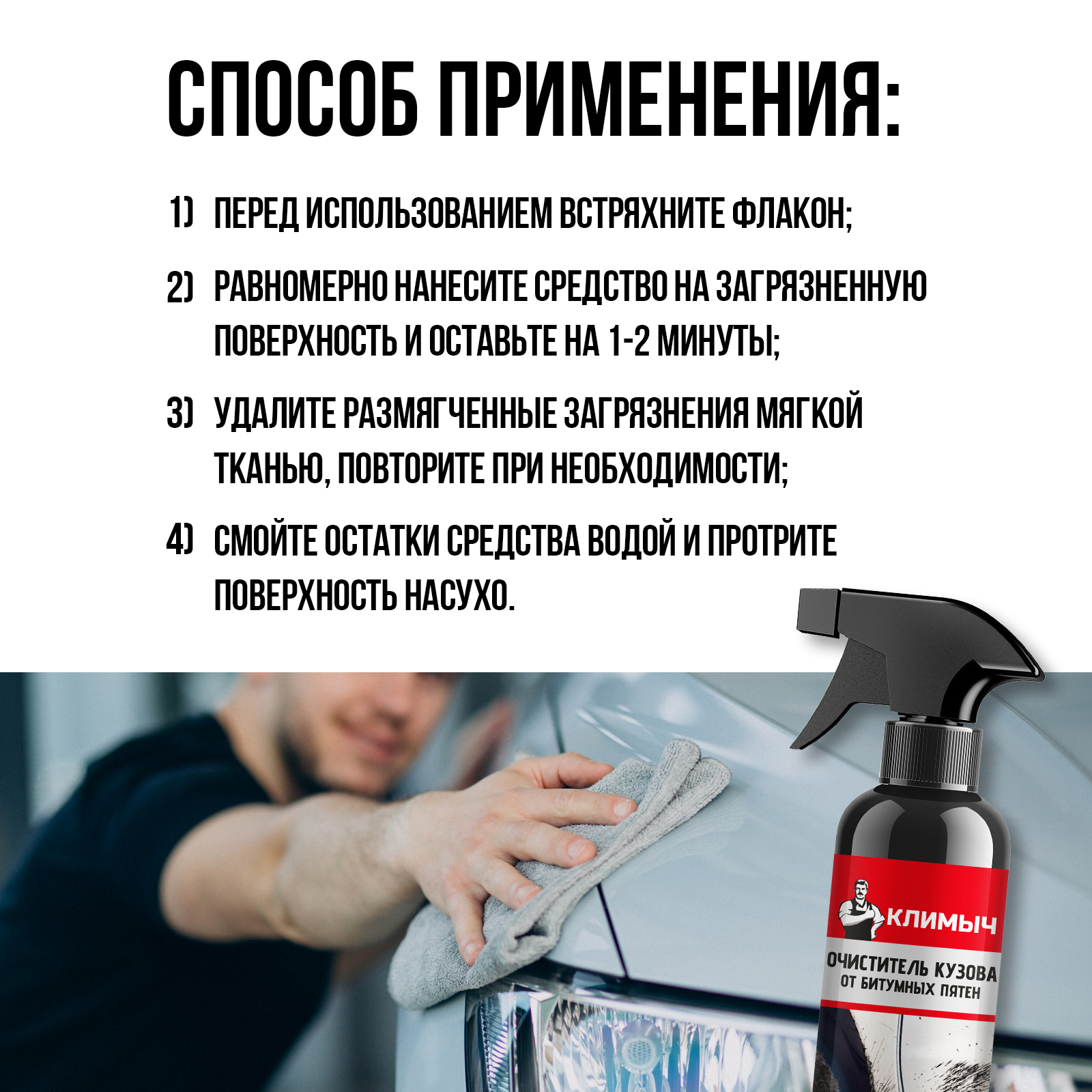 СПОСОБ ПРИМЕНЕНИЯ:

1) ПЕРЕД ИСПОЛЬЗОВАНИЕМ ВСТРЯХНИТЕ ФЛАКОН;

2) РАВНОМЕРНО НАНЕСИТЕ СРЕДСТВО НА ЗАГРЯЗНЕННУЮ ПОВЕРХНОСТЬ И ОСТАВЬТЕ НА 1-2 МИНУТЫ;

3) УДАЛИТЕ РАЗМЯГЧЕННЫЕ ЗАГРЯЗНЕНИЯ МЯГКОЙ ТКАНЬЮ, ПОВТОРИТЕ ПРИ НЕОБХОДИМОСТИ;

4) СМОЙТЕ ОСТАТКИ СРЕДСТВА ВОДОЙ И ПРОТРИТЕ ПОВЕРХНОСТЬ НАСУХО.

КЛИМЫЧ

ОЧИСТИТЕЛЬ КУЗОВА
ОТ БИТУМНЫХ ПЯТЕН