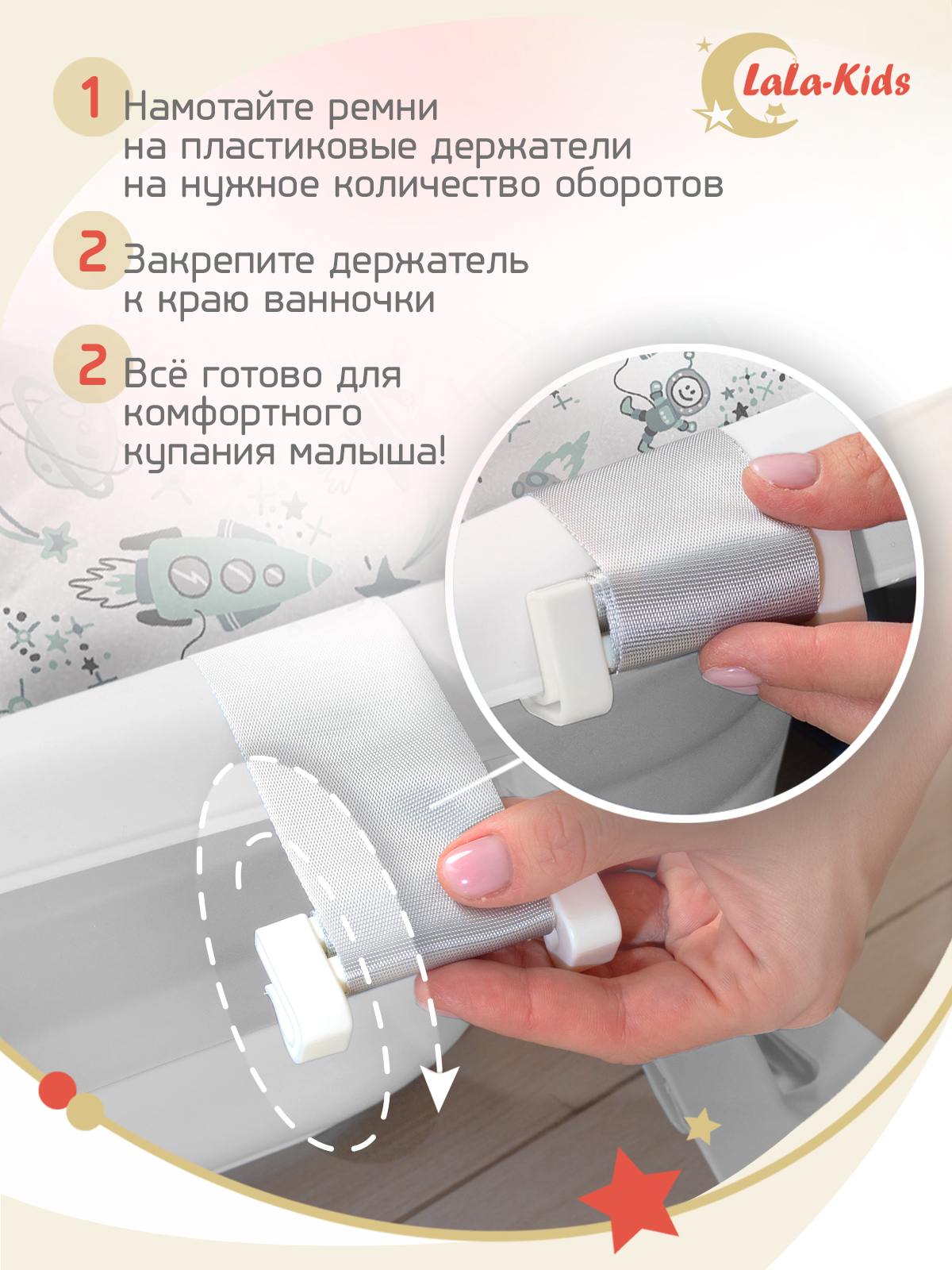 LaLa-Kids

1 Намотайте ремни на пластиковые держатели на нужное количество оборотов

2 Закрепите держатель к краю ванночки

2 Всё готово для комфортного купания малыша!