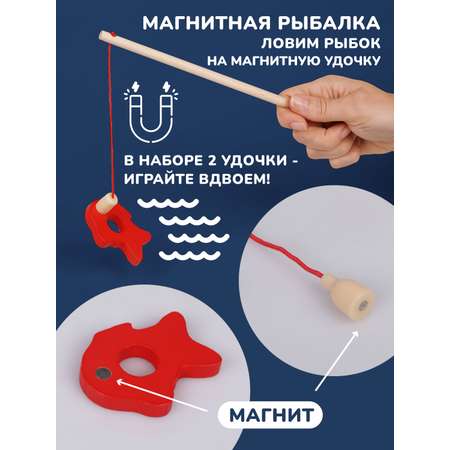 МАГНИТНАЯ РЫБАЛКА
ЛОВИМ РЫБОК
НА МАГНИТНУЮ УДОЧКУ

В НАБОРЕ 2 УДОЧКИ - ИГРАЙТЕ ВДВОЕМ!

МАГНИТ