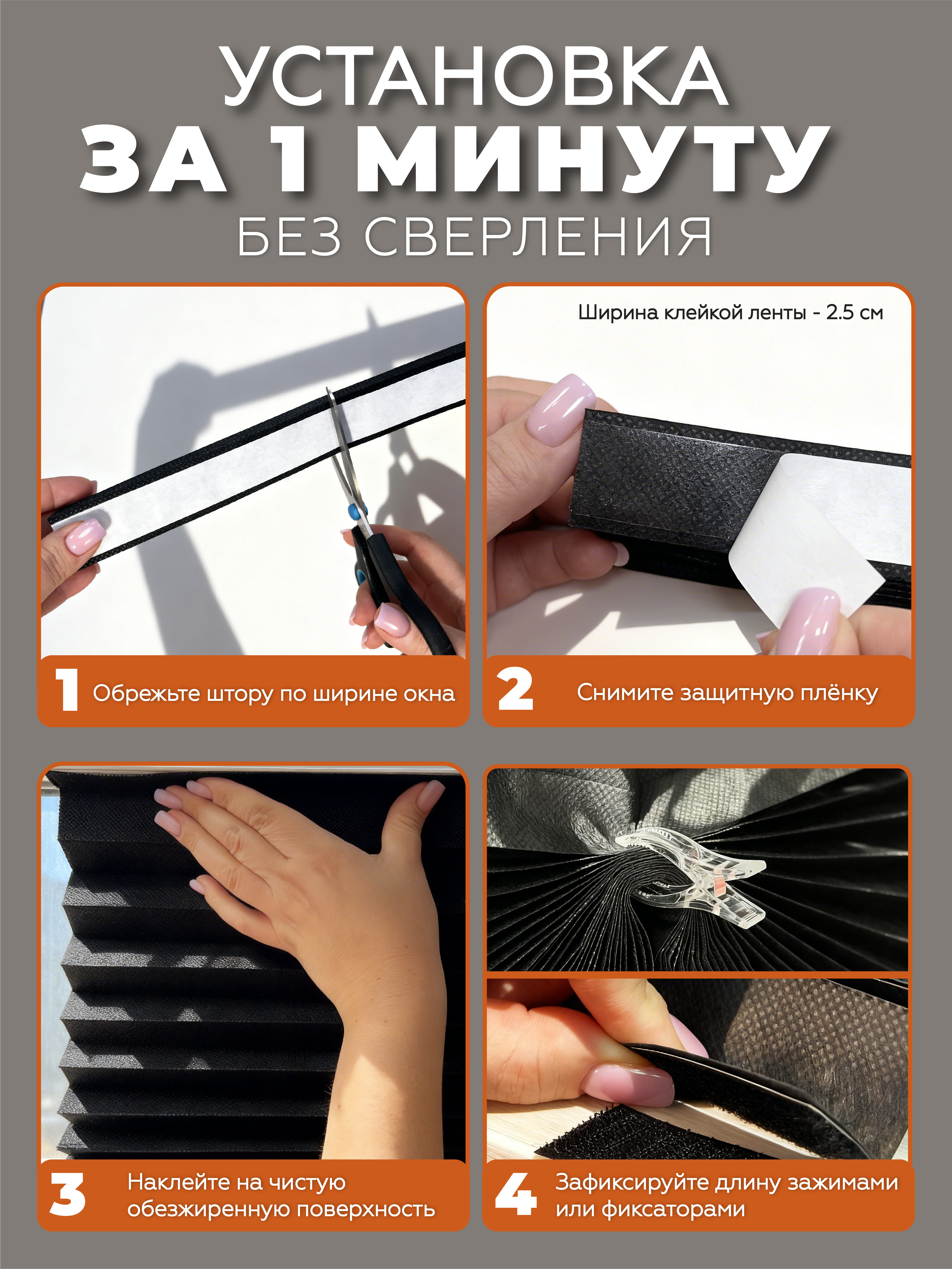 УСТАНОВКА
ЗА 1 МИНУТУ
БЕЗ СВЕРЛЕНИЯ

Ширина клейкой ленты - 2.5 см

1 Обрежьте штору по ширине окна

2 Снимите защитную плёнку

3 Наклейте на чистую обезжиренную поверхность

4 Зафиксируйте длину зажимами или фиксаторами